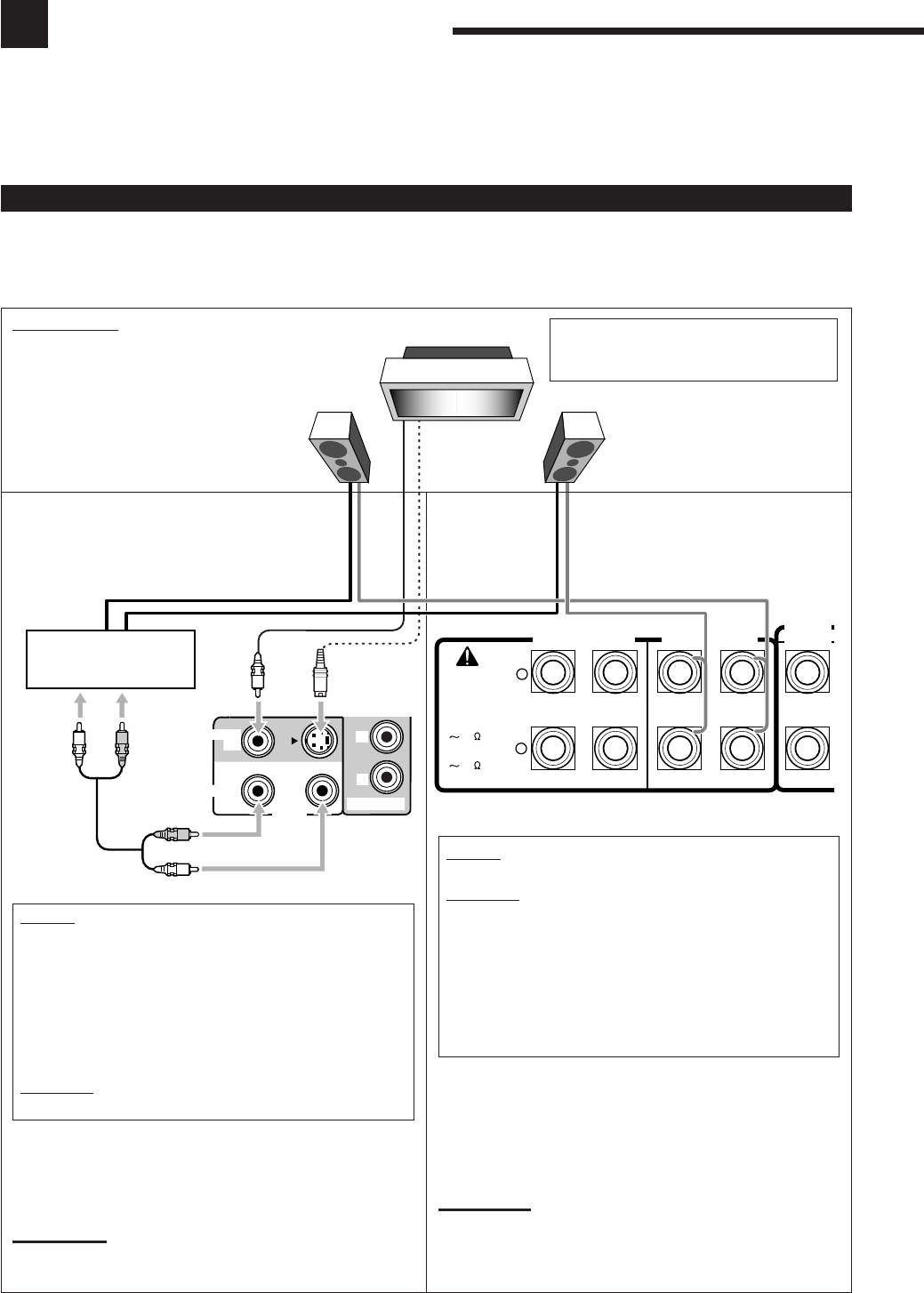 ~ Ω

~ Ω