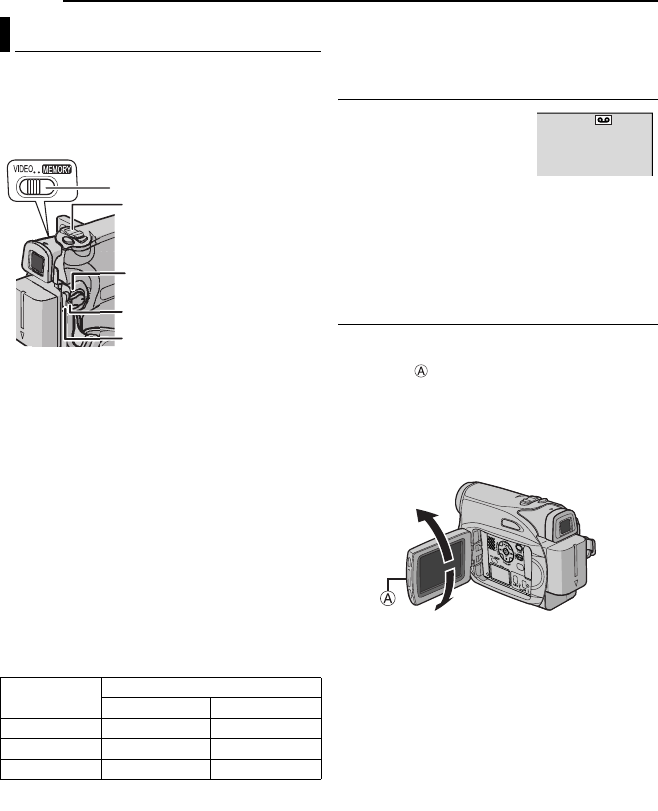 VIDEO MEMORY

Ⓐ

Ⓐ