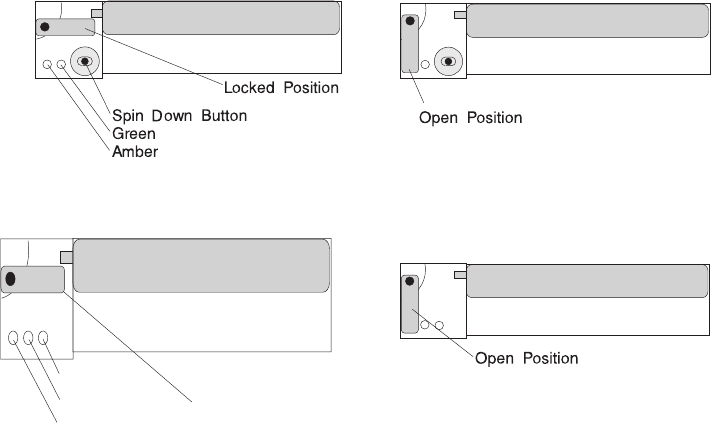 Locked Position

Spin Down Button
Green
Amber

Open Position

Open Position