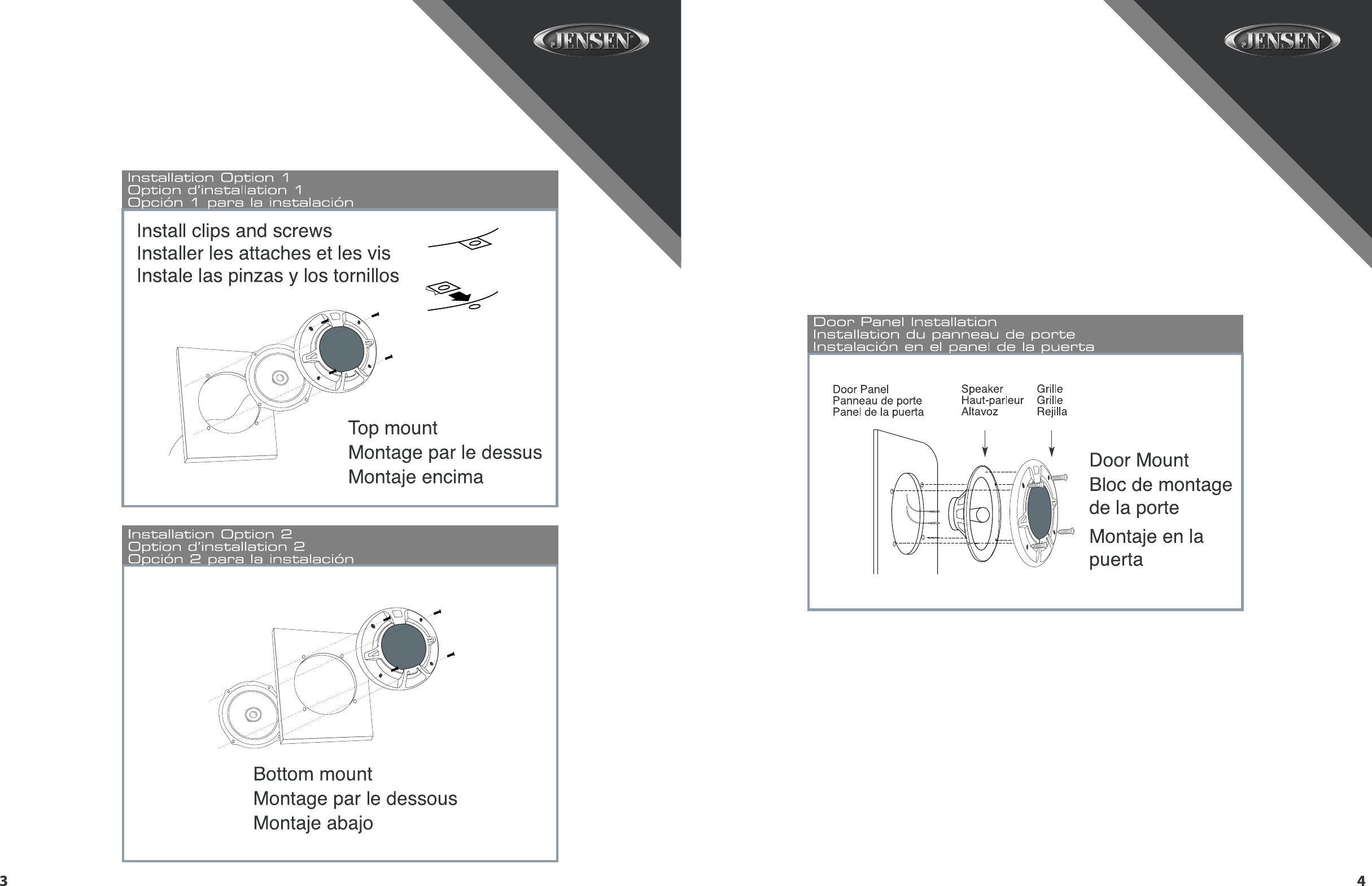 JENSEN

Installation Option 1
Option d'installation 1
Opción 1 para la instalación

Install clips and screws
Installer les attaches et les vis
Instale las pinzas y los tornillos

Top mount
Montage par le dessus
Montaje encima

Installation Option 2
Option d'installation 2
Opción 2 para la instalación

Bottom mount
Montage par le dessous
Montaje abajo

3

JENSEN

Door Panel Installation
Installation du panneau de porte
Instalación en el panel de la puerta

Door Panel
Panneau de porte
Panel de la puerta

Speaker
Haut-parleur
Altavoz

Grille
Grille
Rejilla

Door Mount
Bloc de montage de la porte
Montaje en la puerta

4