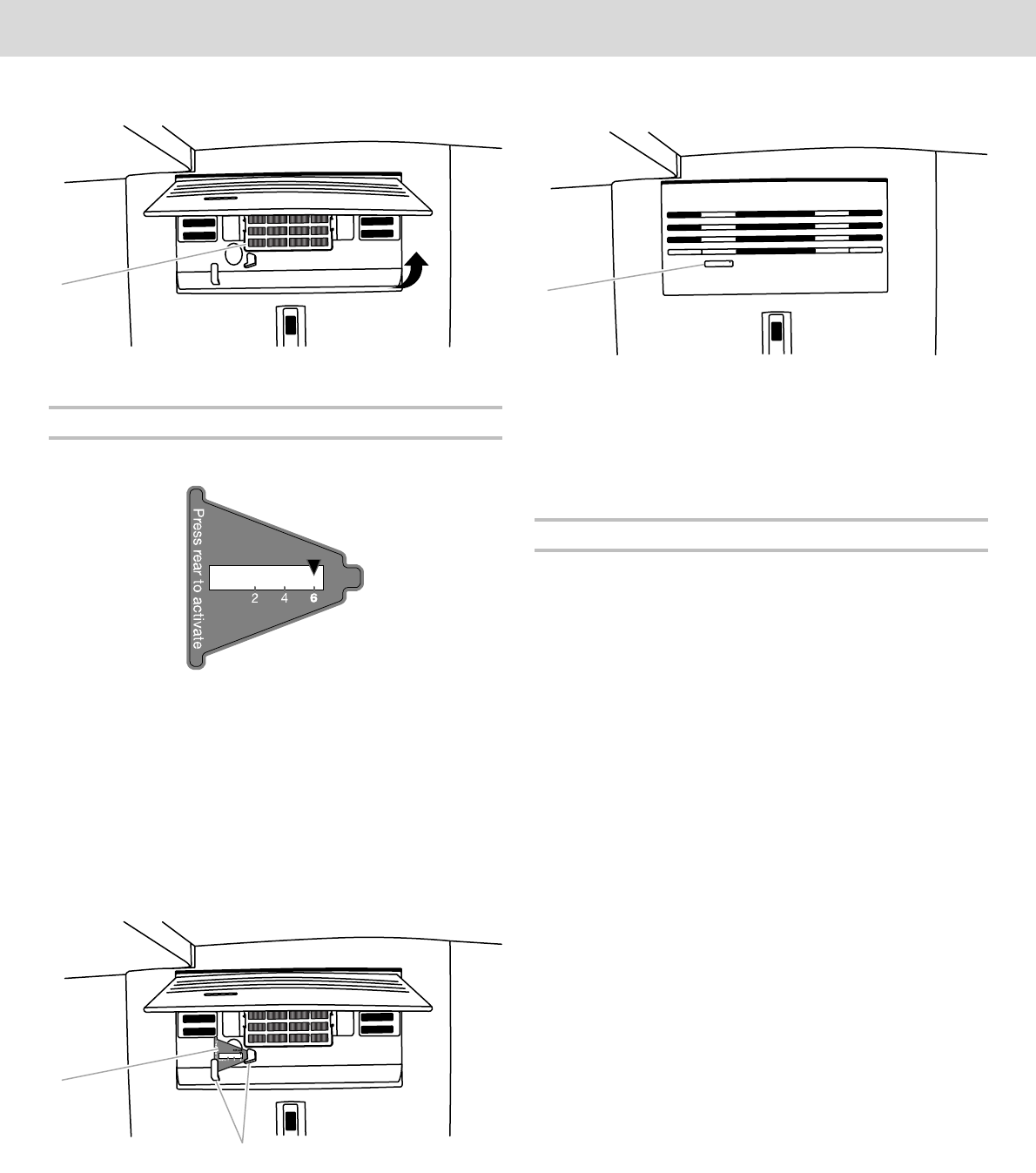 Press rear to activate

2
4
6