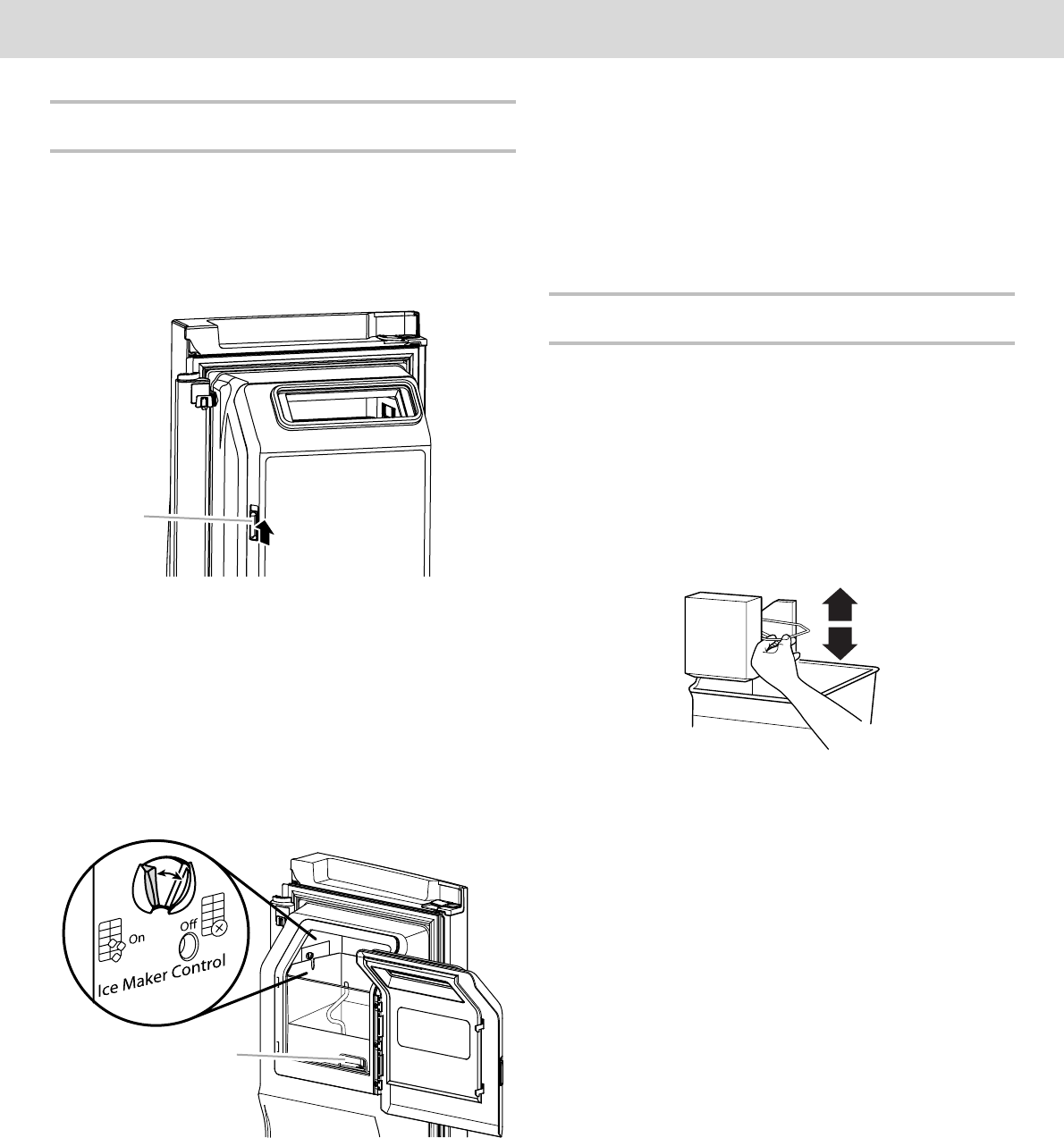 On
Off
Ice Maker Control