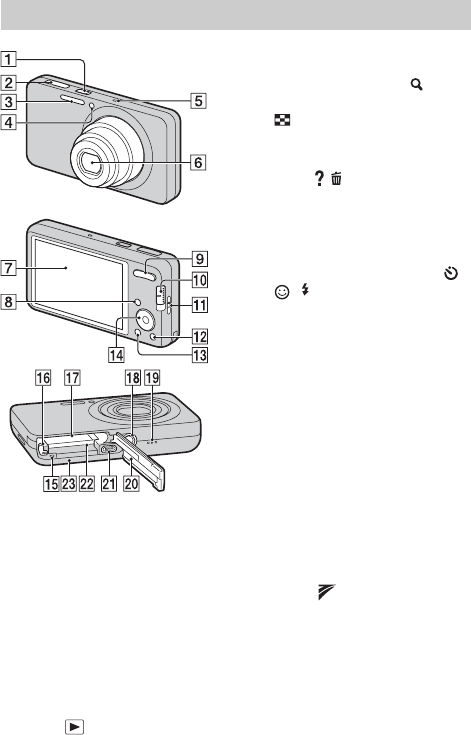 1
2
3
4
5
6
7
8
9
10
11
12
13
14
16
17
18
19
15
23
22
21
20