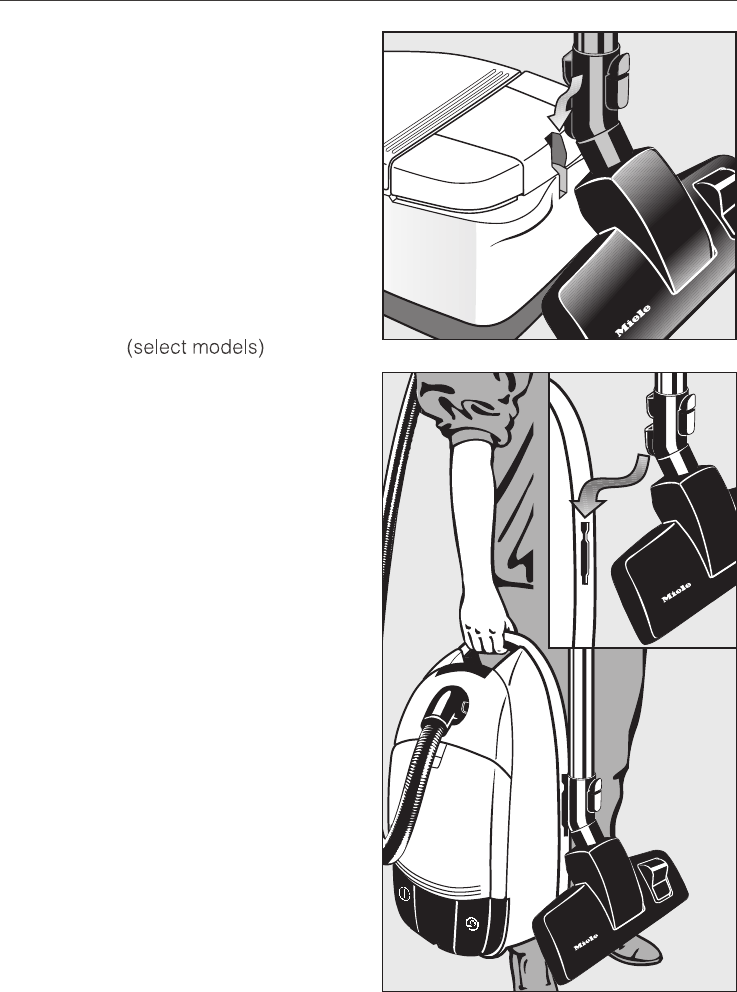 (select models)

Miele

Miele

Miele