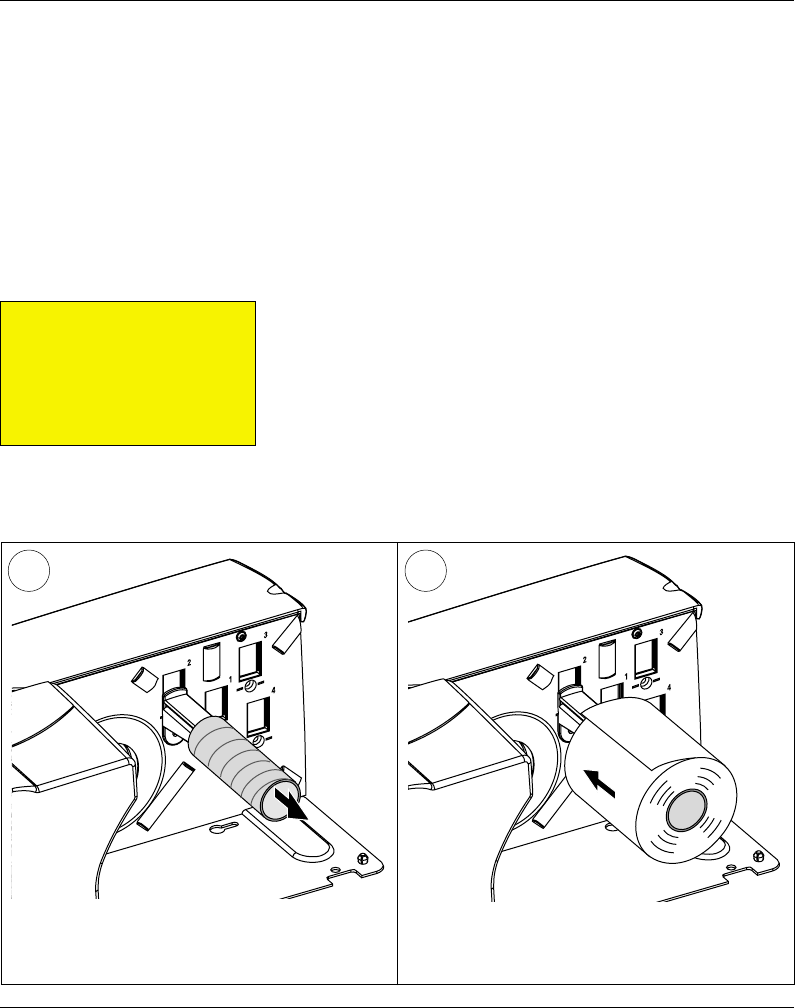 2
3
1
4

2
3
1
4