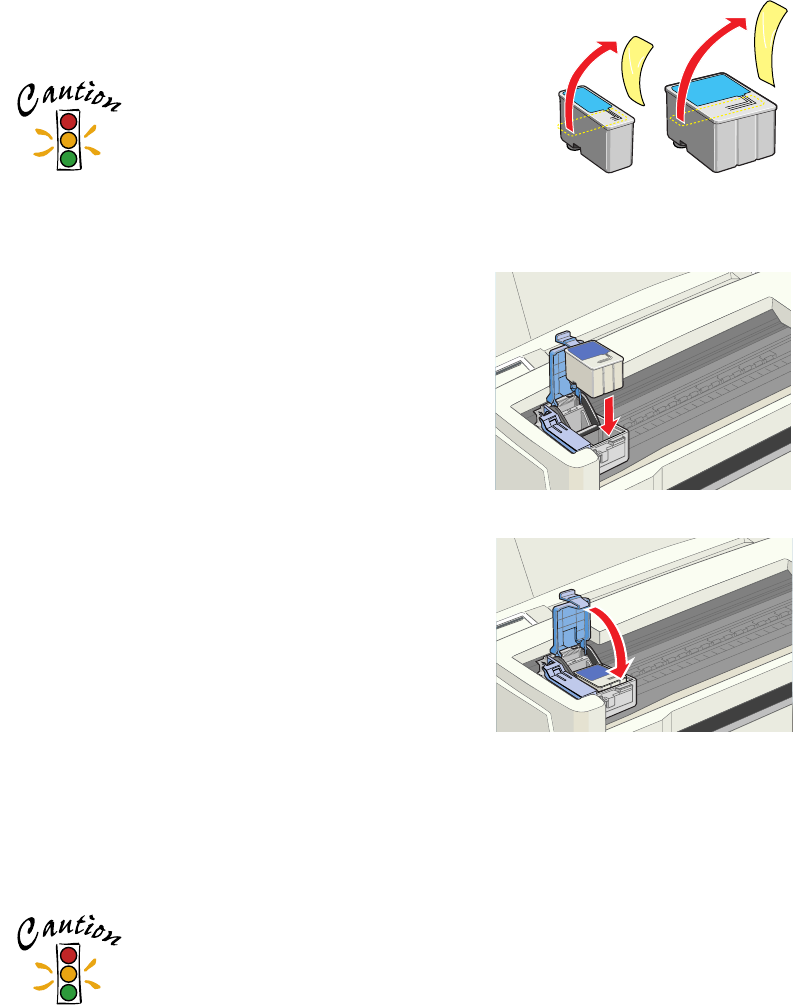 Caution

Caution