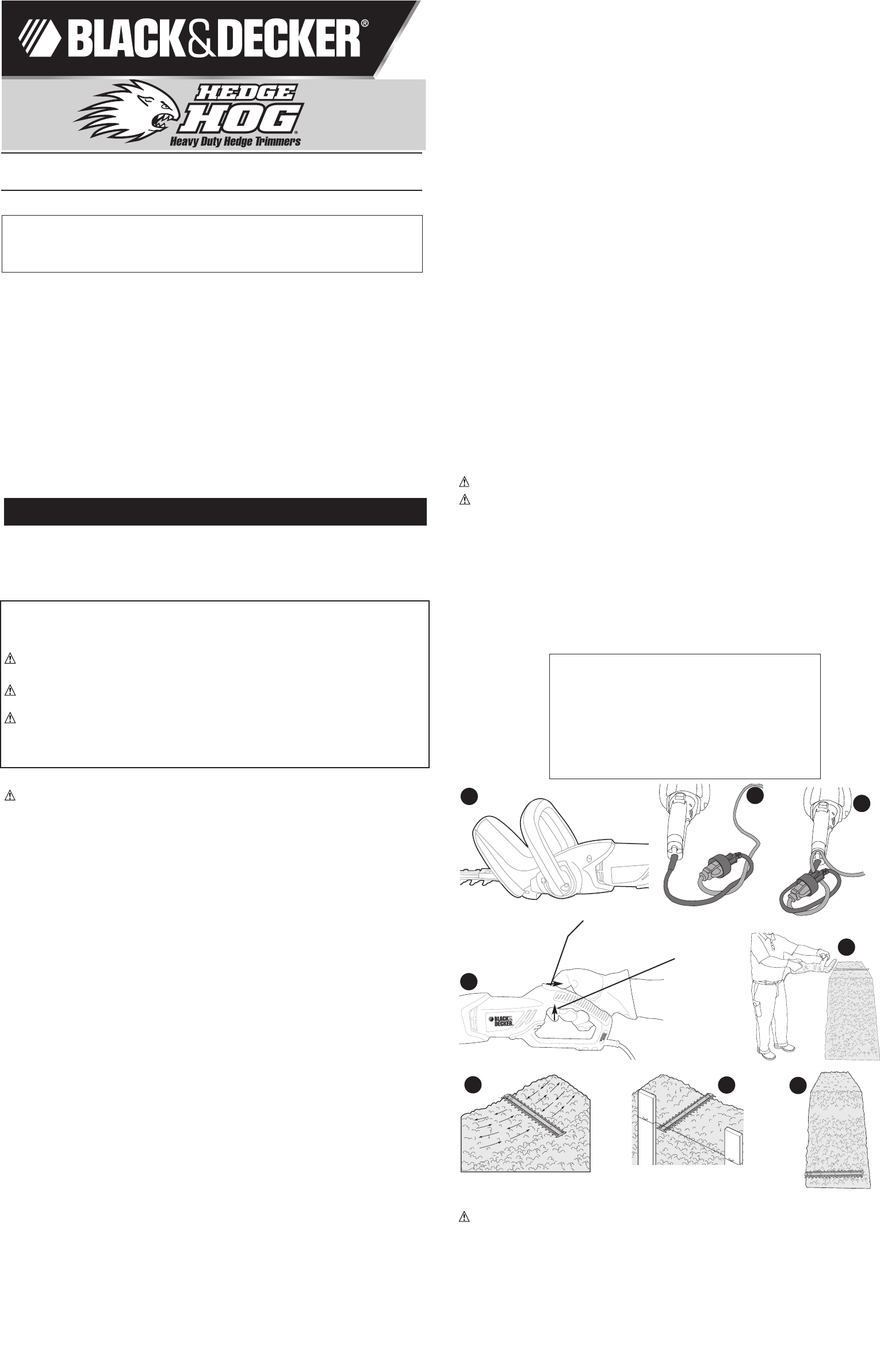 BLACK&DECKER®

HEDGE HOG®

Heavy Duty Hedge Trimmers

BLACK& DECKER