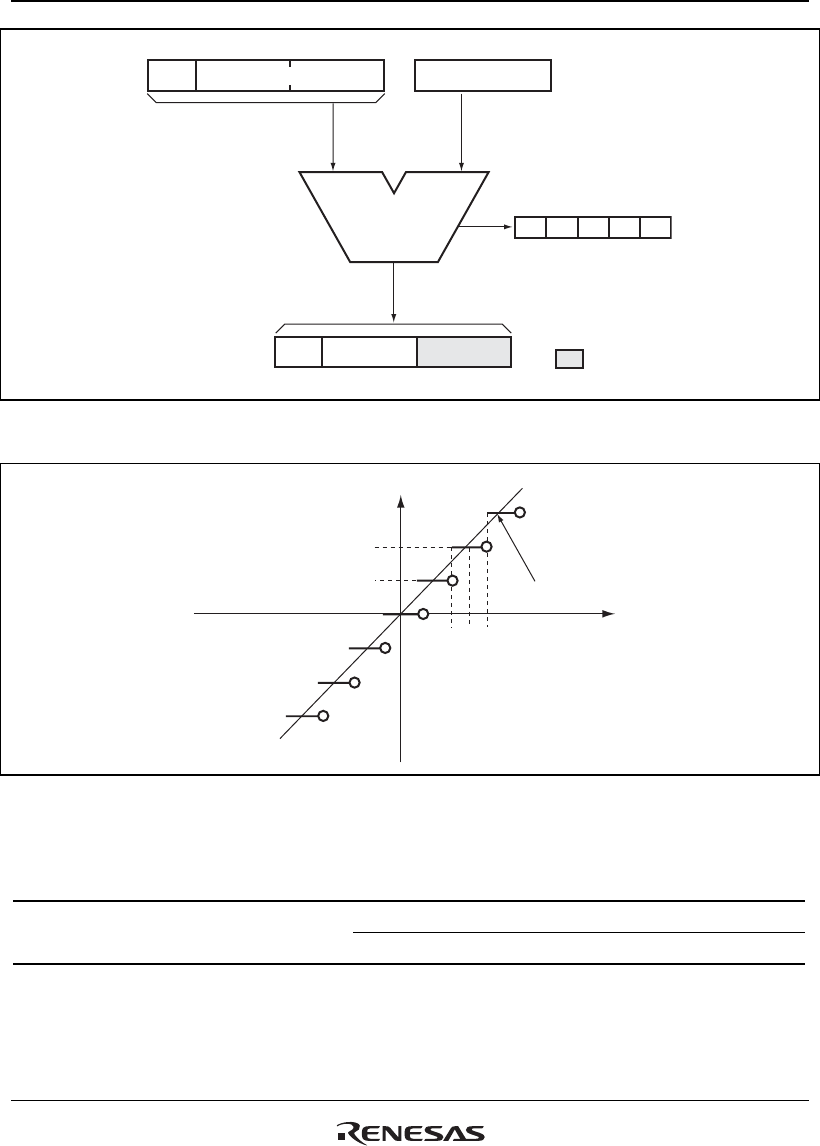 RENESAS