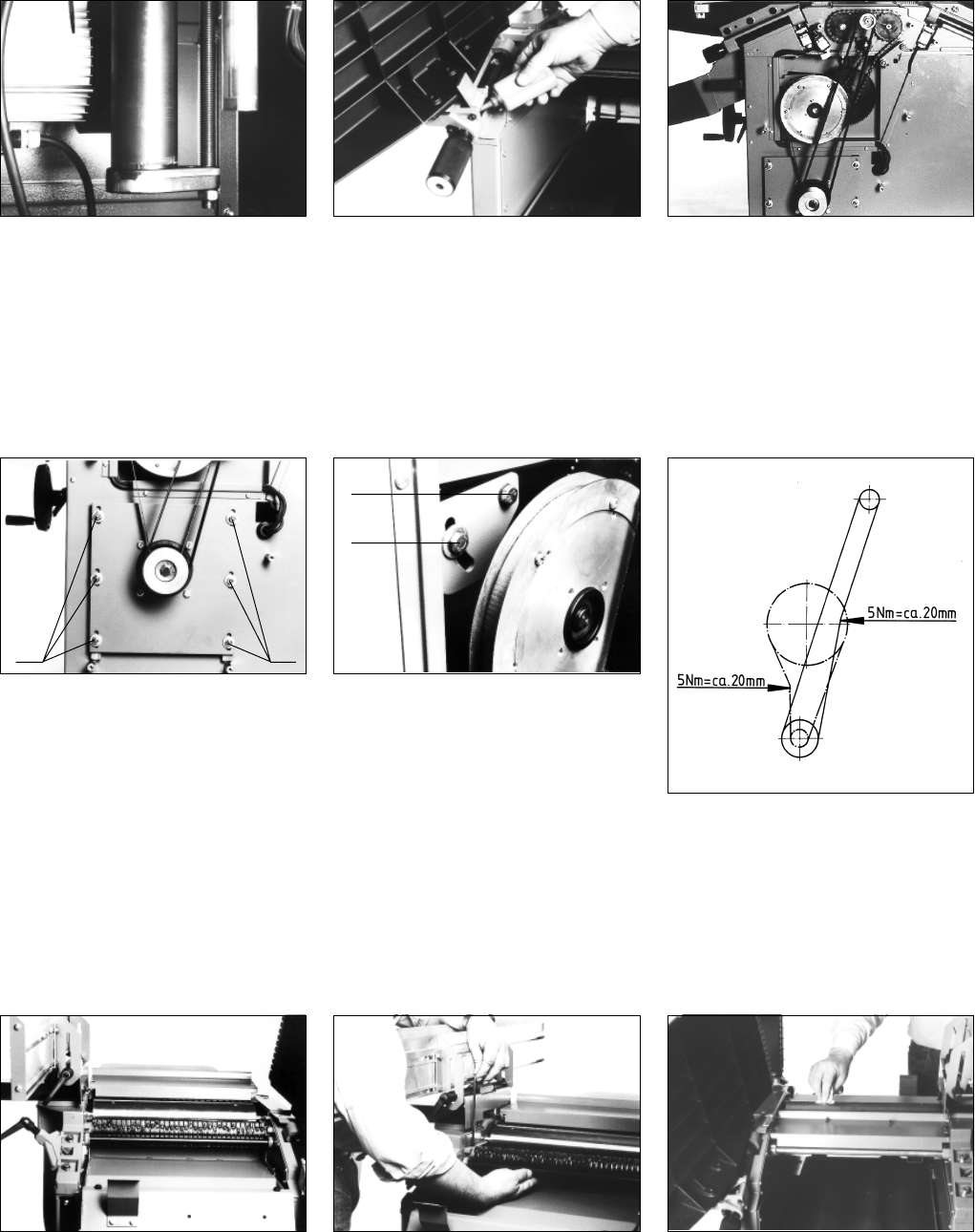 5Nm=ca.20mm

5Nm=ca.20mm