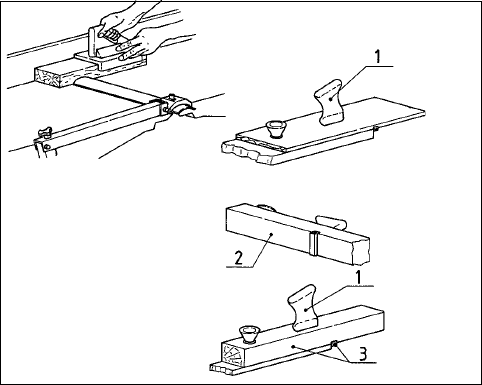 1

2

1

3