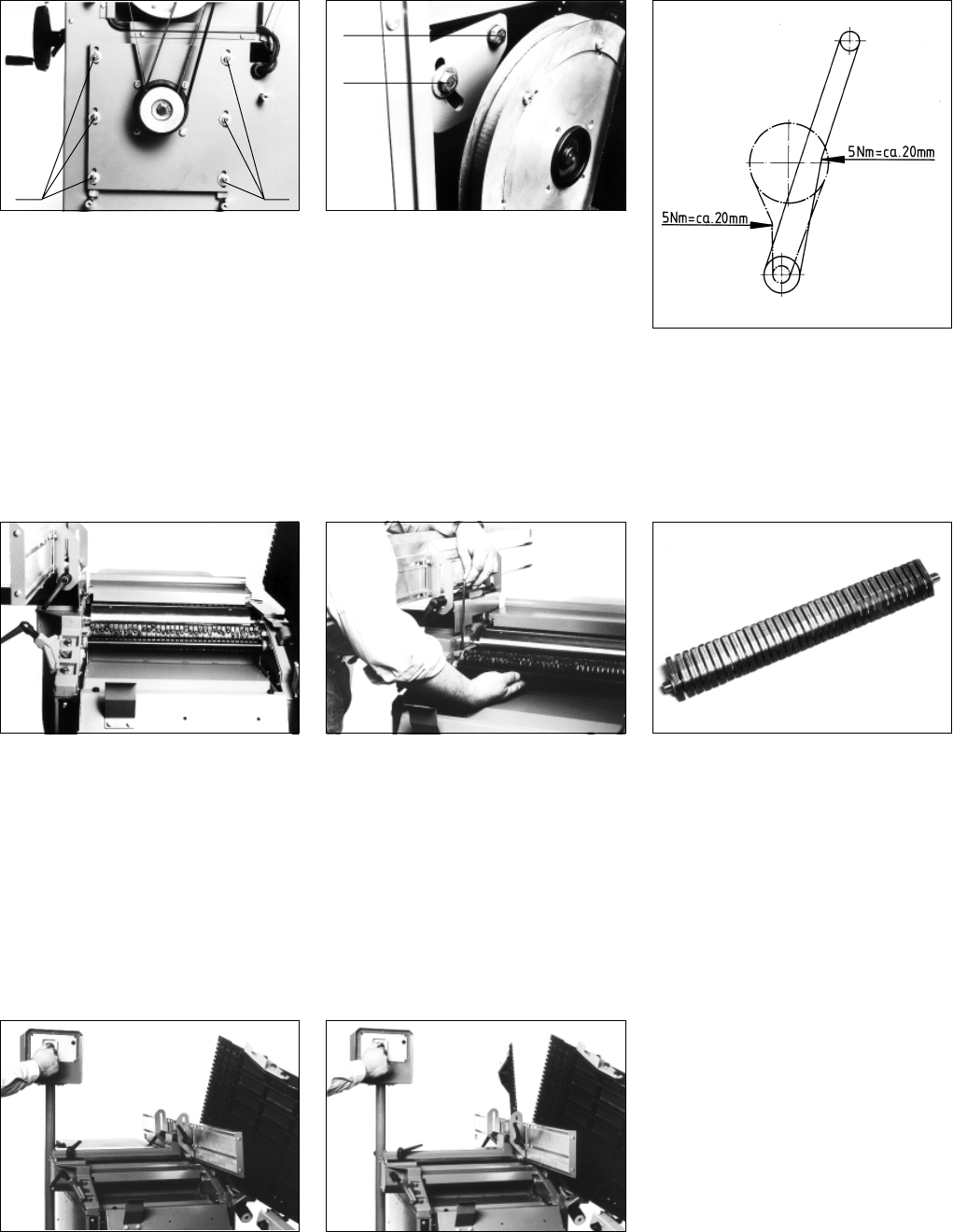 5Nm=ca.20mm

5Nm=ca.20mm