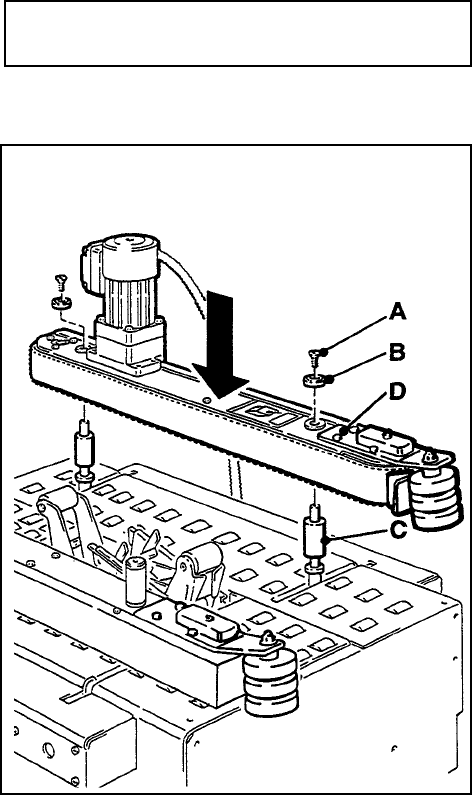 A
B
D
C