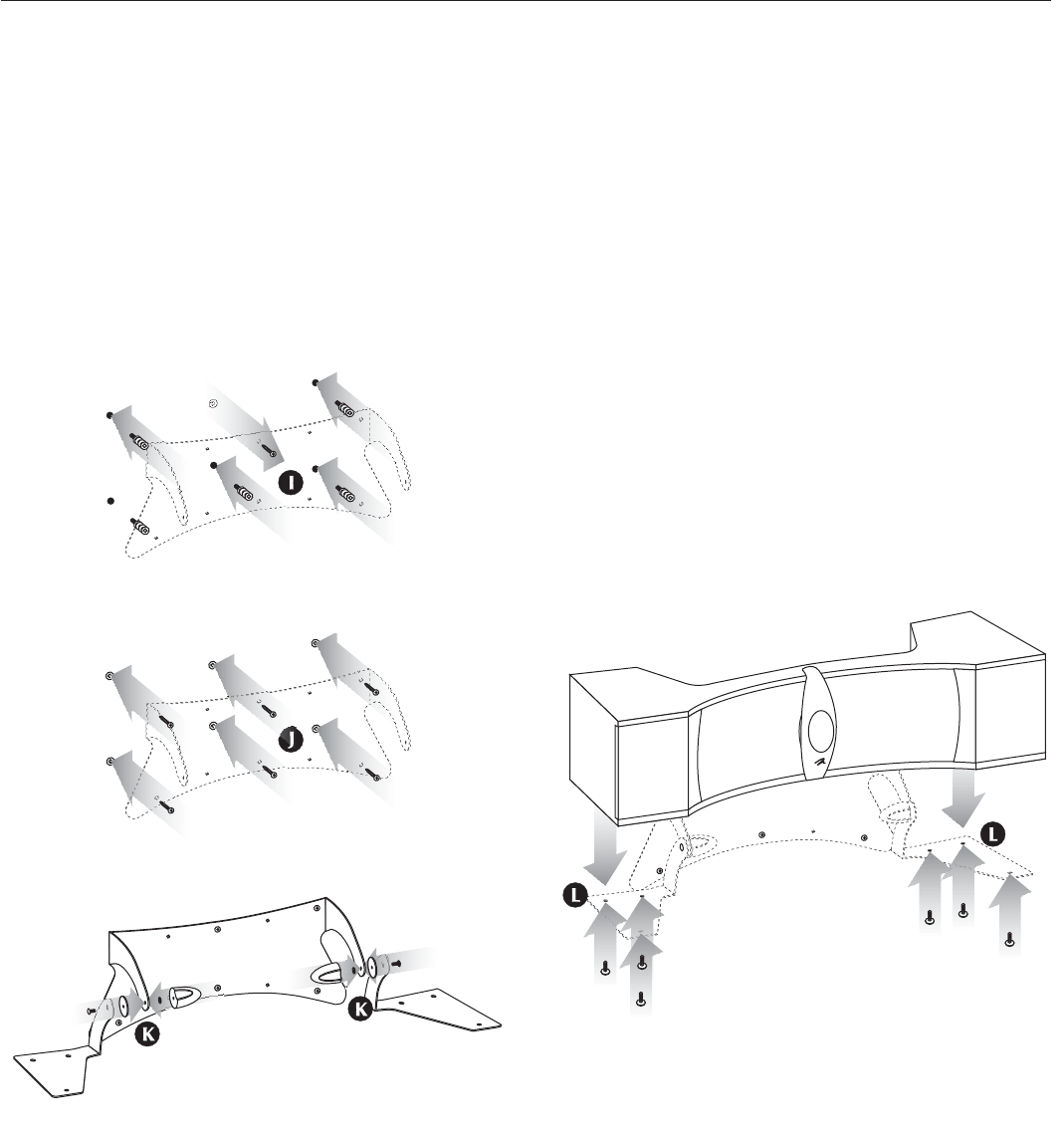 I

J

K

K

L

L