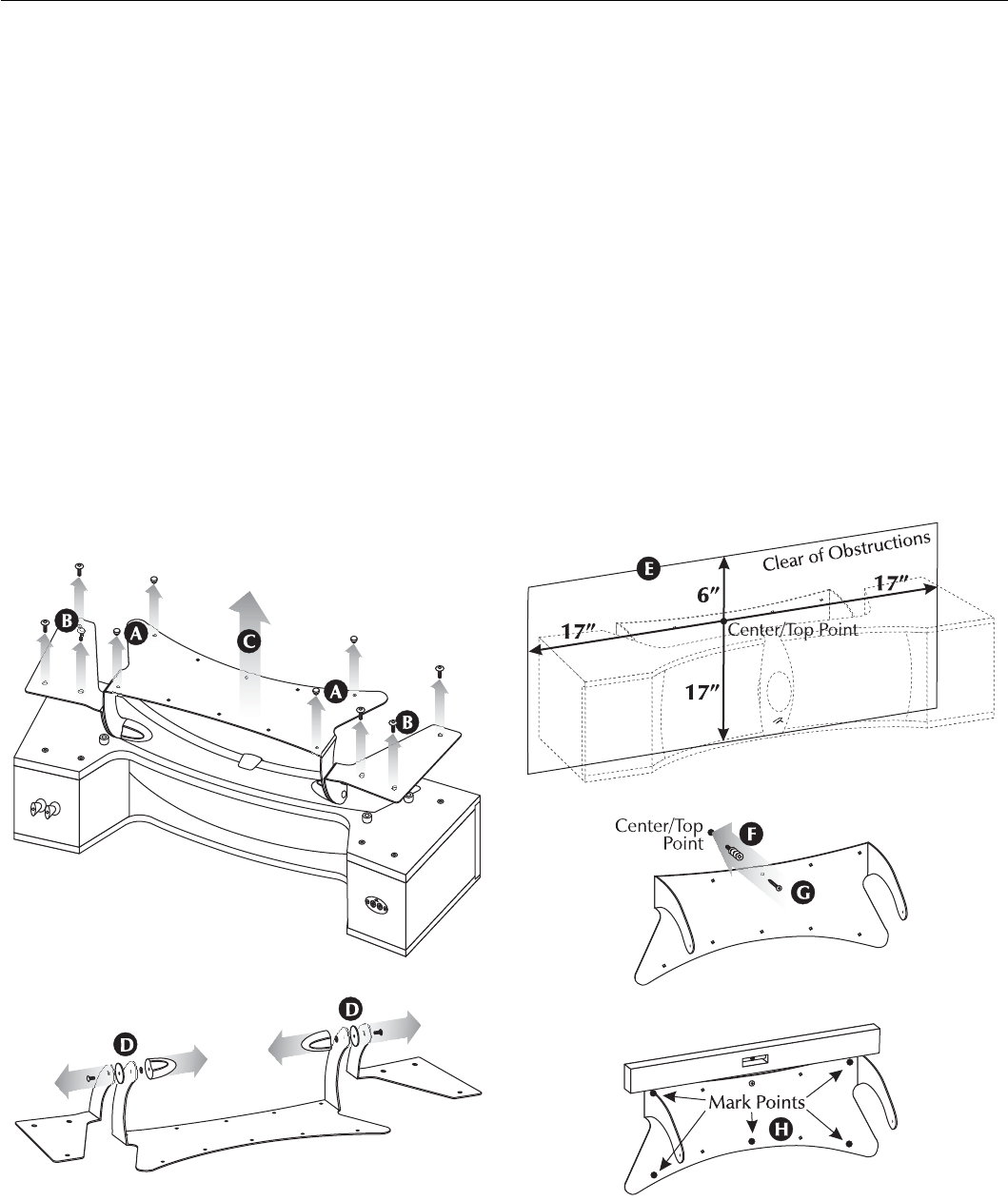 B
A
C
A
B
D
D
E
Clear of Obstructions
6″
17″
17″
Center/Top Point
17″
Center/Top Point
F
G
Mark Points
H