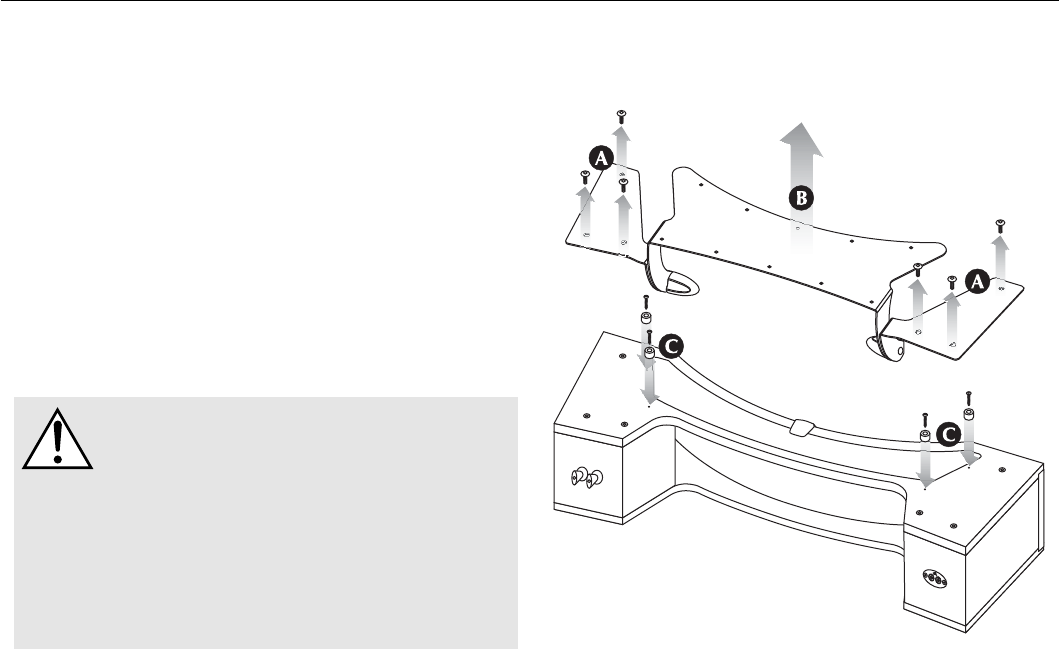 A

B

A

C

C