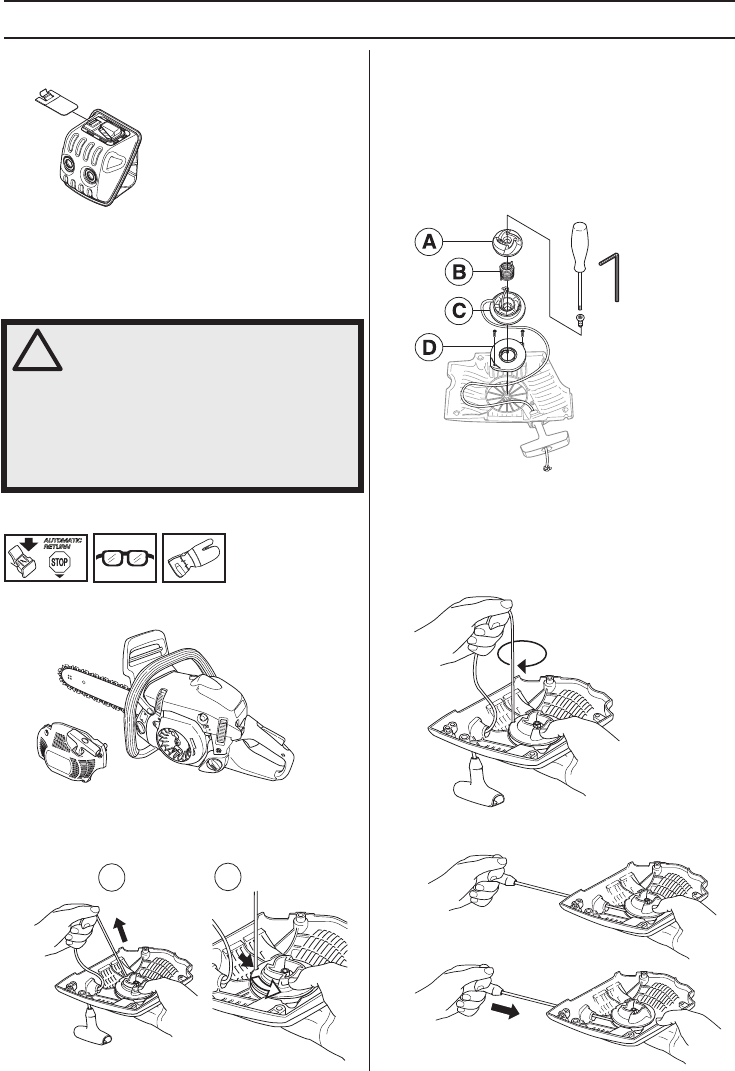 A

B

C

D

AUTOMATIC RETURN

STOP