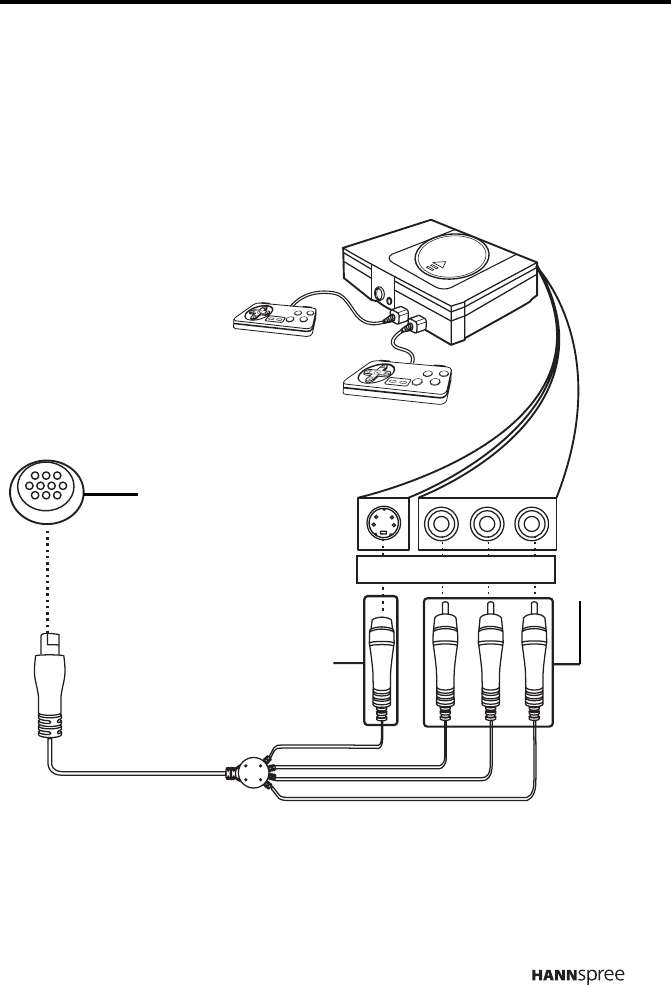 HANNspree