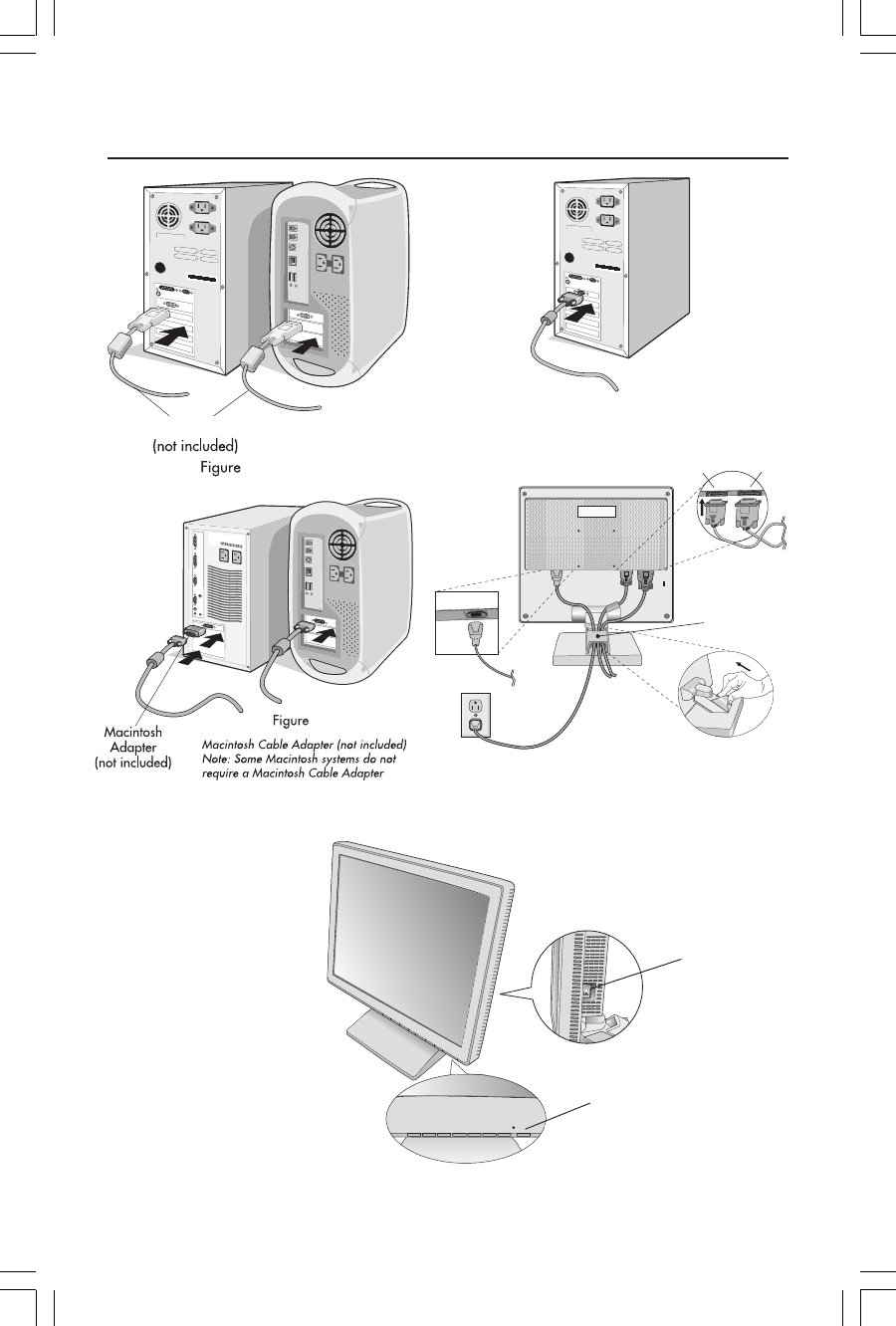 (not included)
Figure

Macintosh Adapter (not included)

Figure

Macintosh Cable Adapter (not included)
Note: Some Macintosh systems do not require a Macintosh Cable Adapter