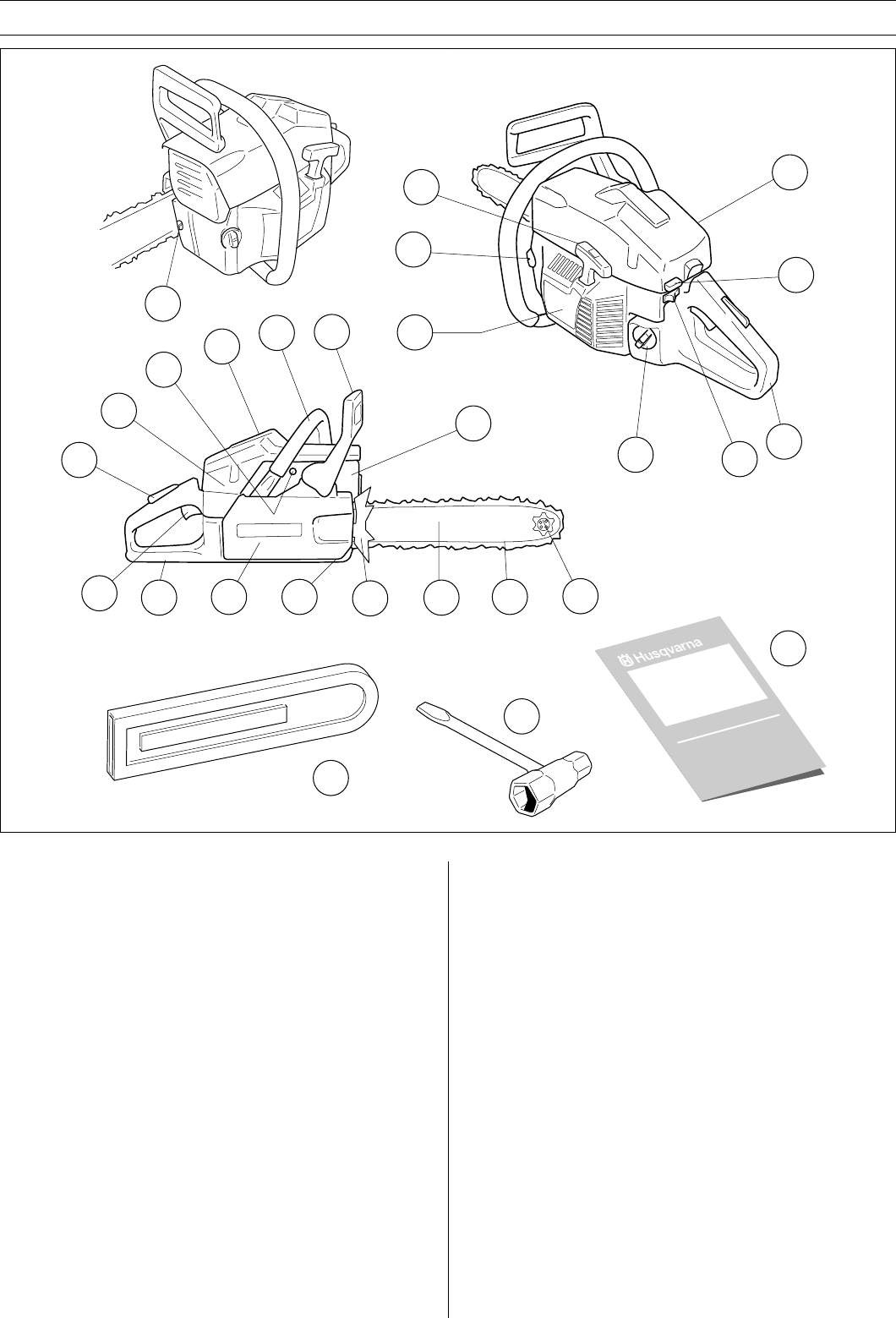 Husqvarna