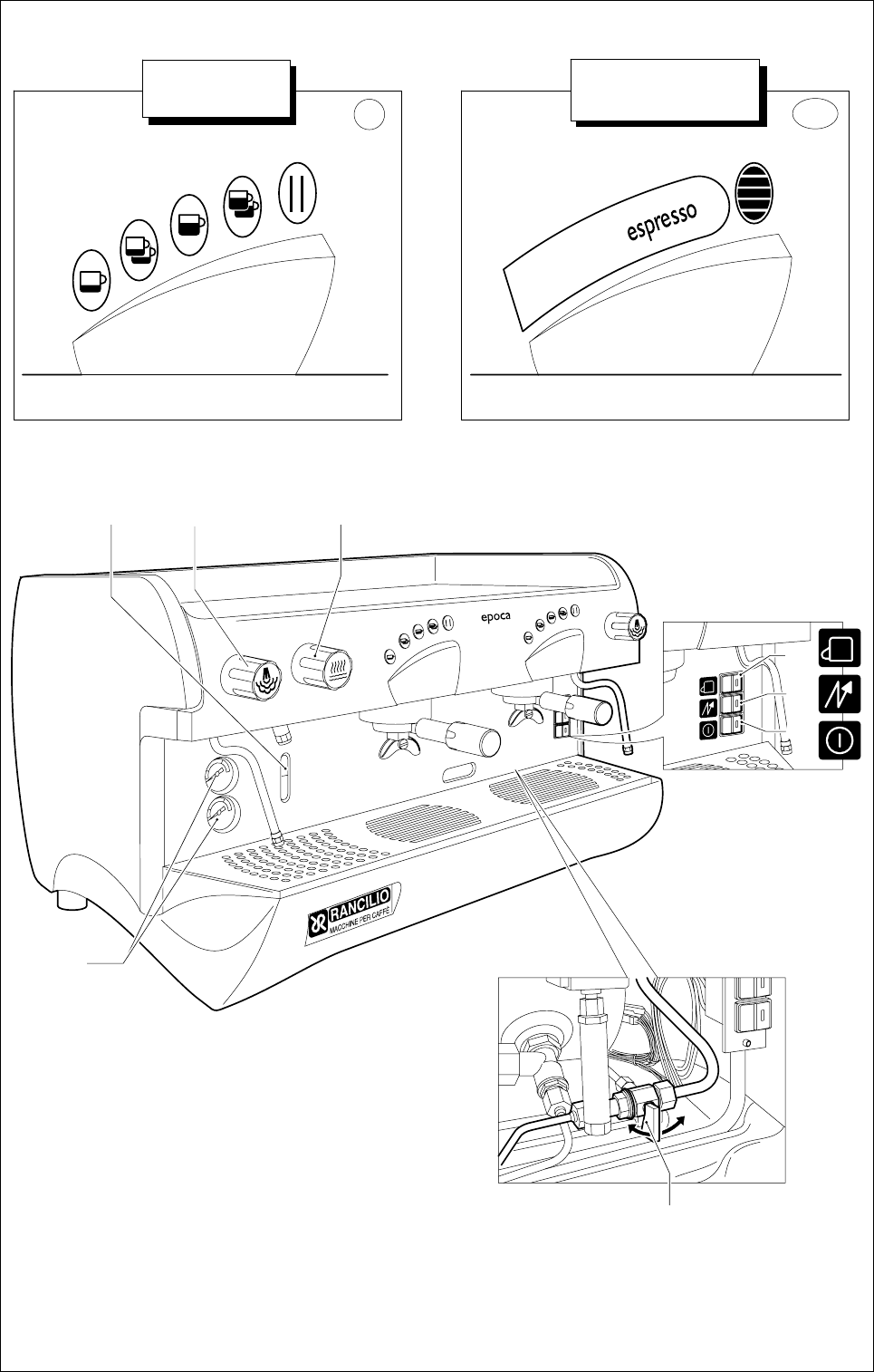 espresso

epoca

RANCILIO
MACCHINE PER CAFFÈ