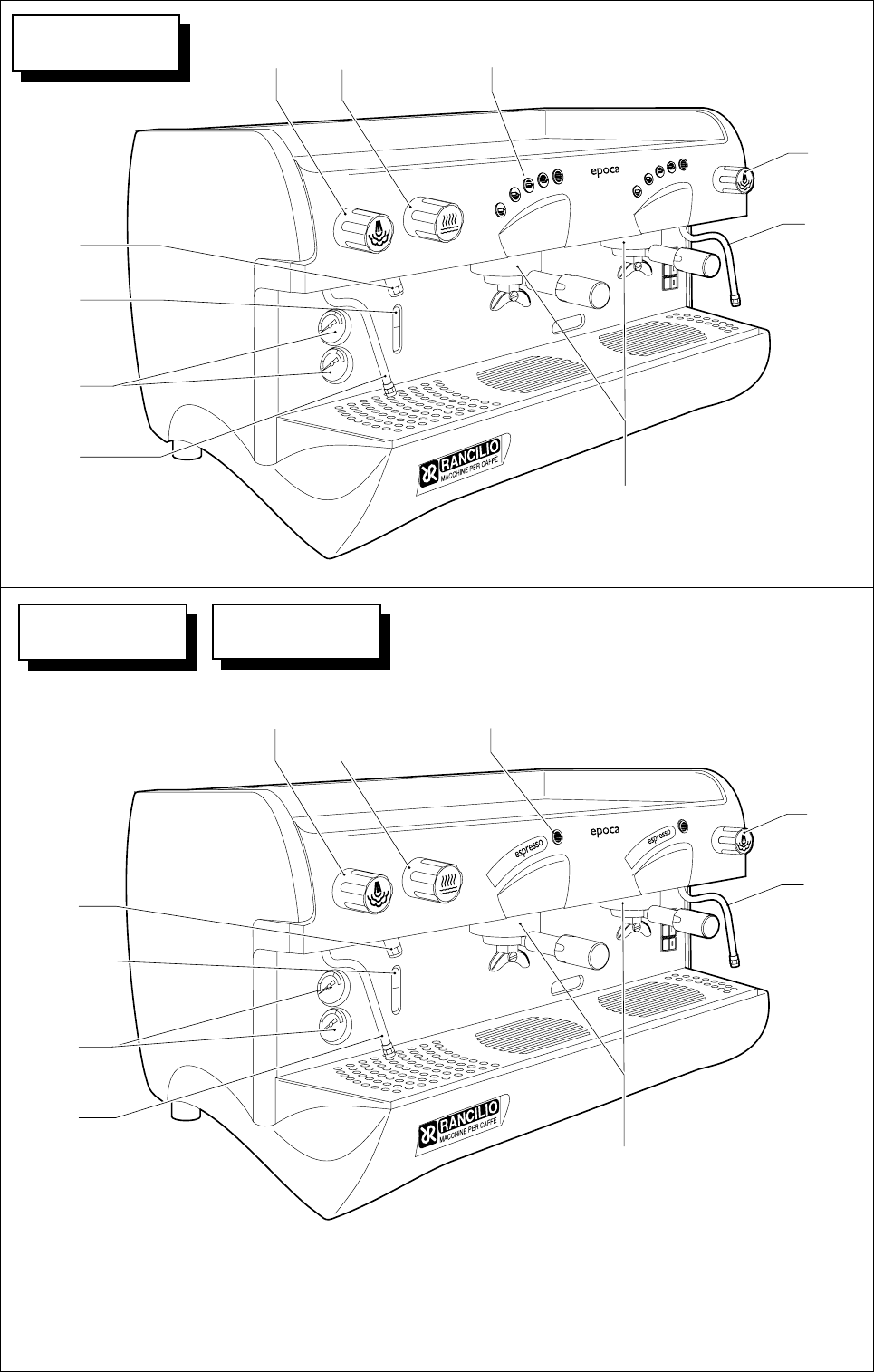 epoca

RANCILIO
MACCHINE PER CAFFÈ

espresso
epoca
espresso

RANCILIO
MACCHINE PER CAFFÈ