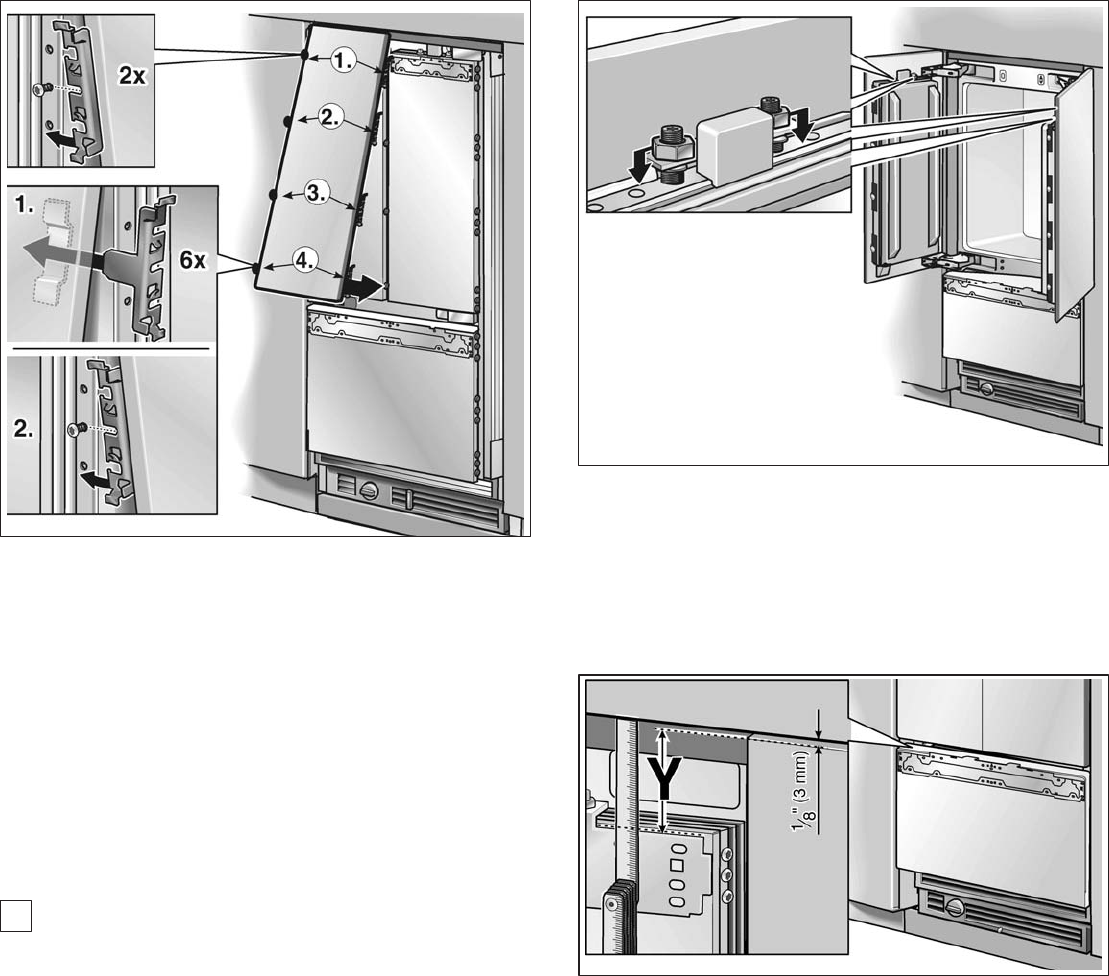 2x

1.

2.

3.

4.

1.

6x

2.

Y

$\frac{1}{8}$" (3 mm)