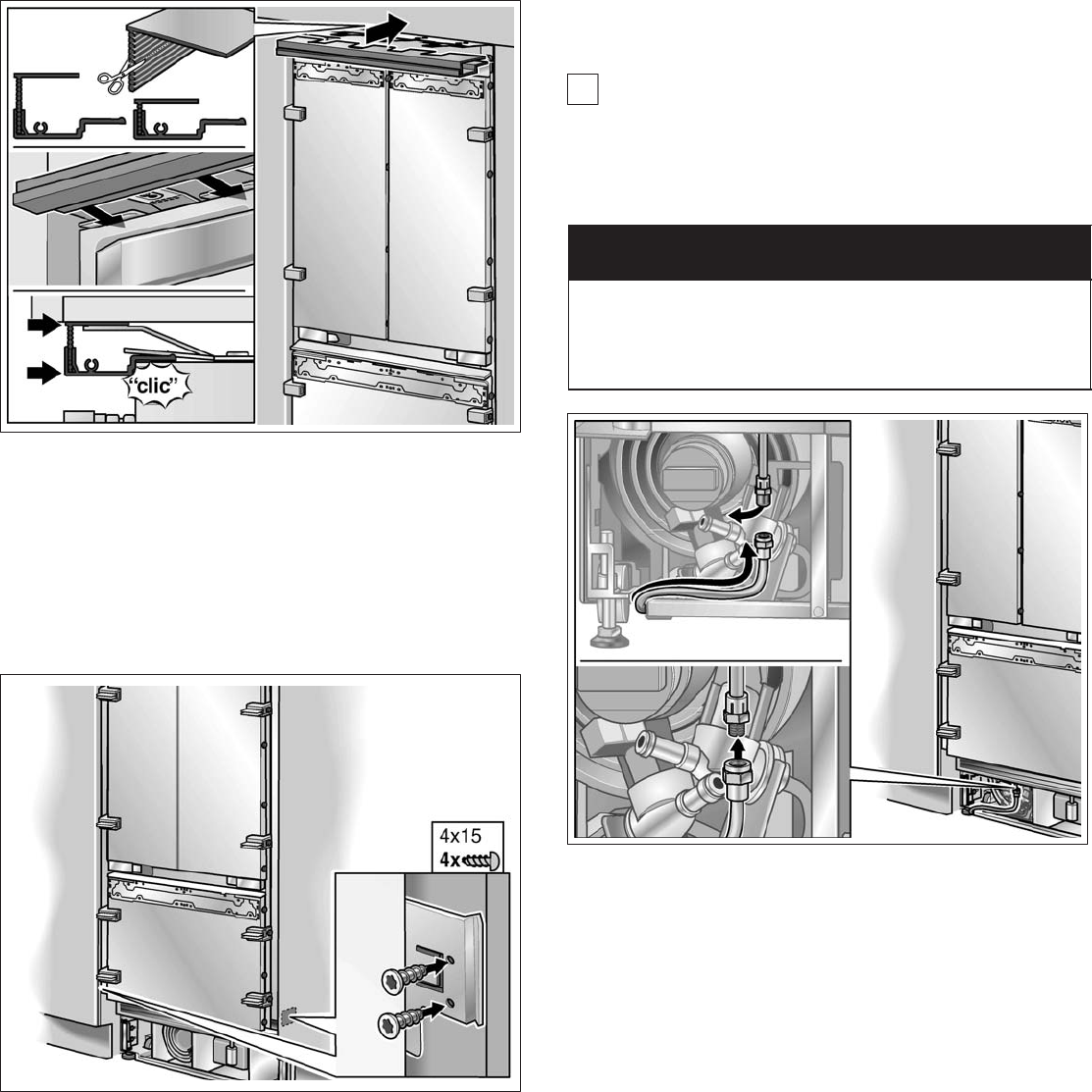 "clic"

4x15
4x