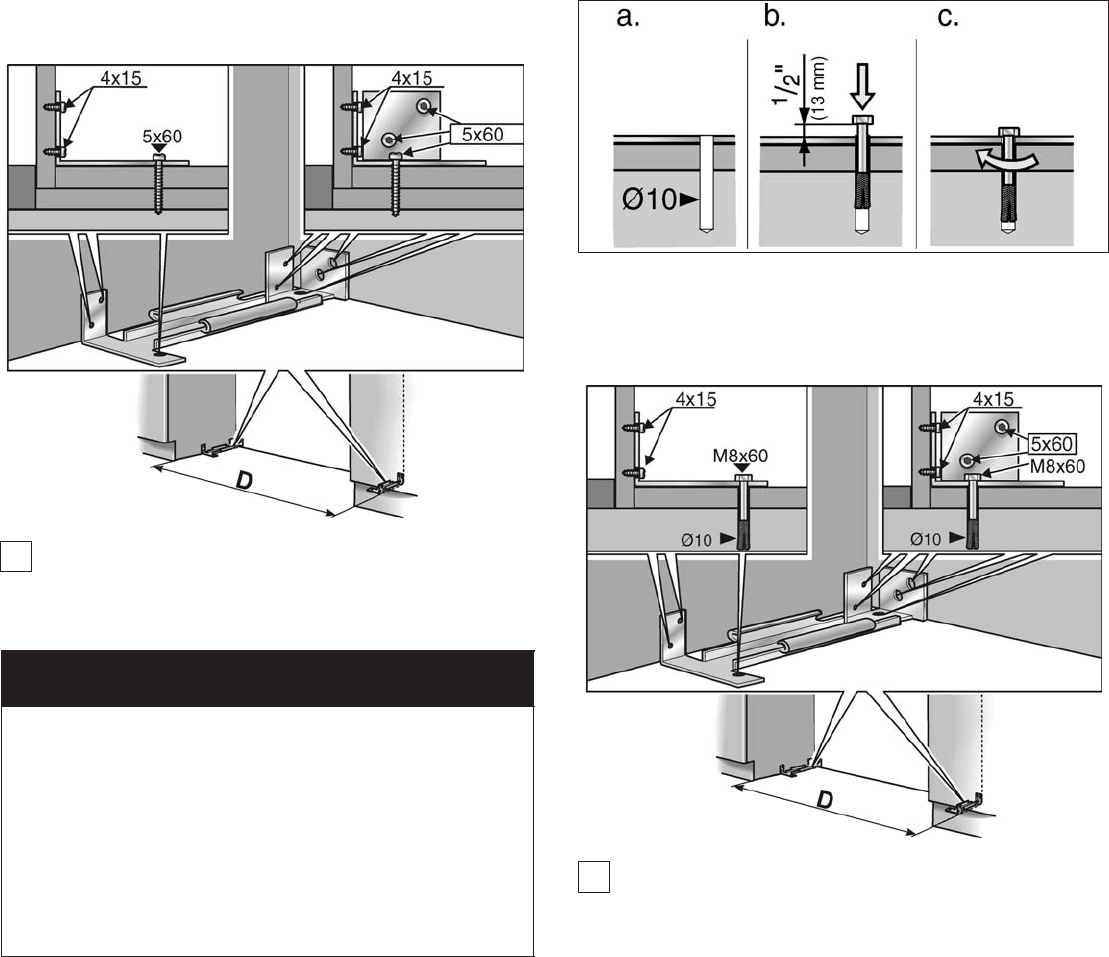 4x15

5x60

4x15

5x60

D

a.

b.

c.

$1/2"$ (13 mm)

Ø10

4x15

M8x60

Ø10

4x15

5x60

M8x60

Ø10

D