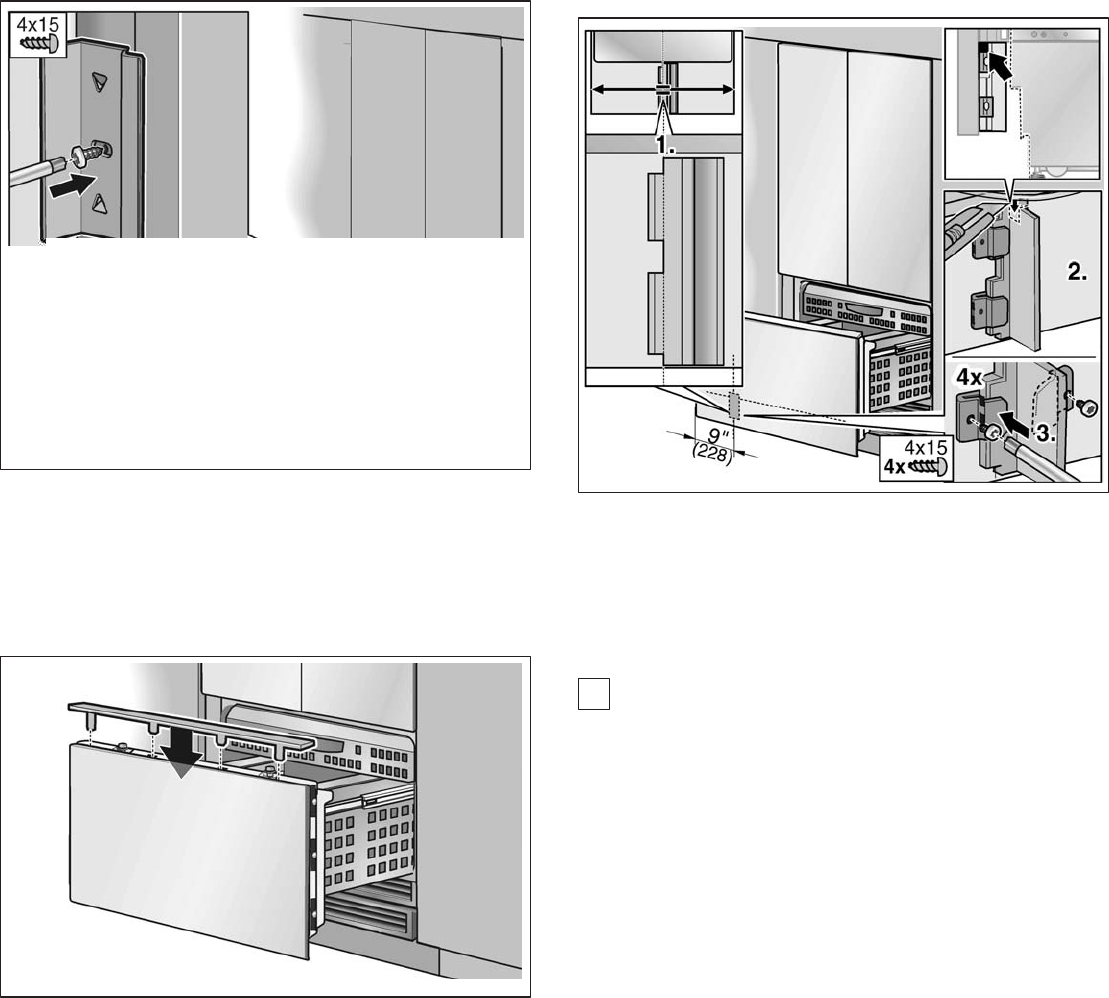 4x15

1.

2.

4x

3.

9"
(228)

4x15
4x