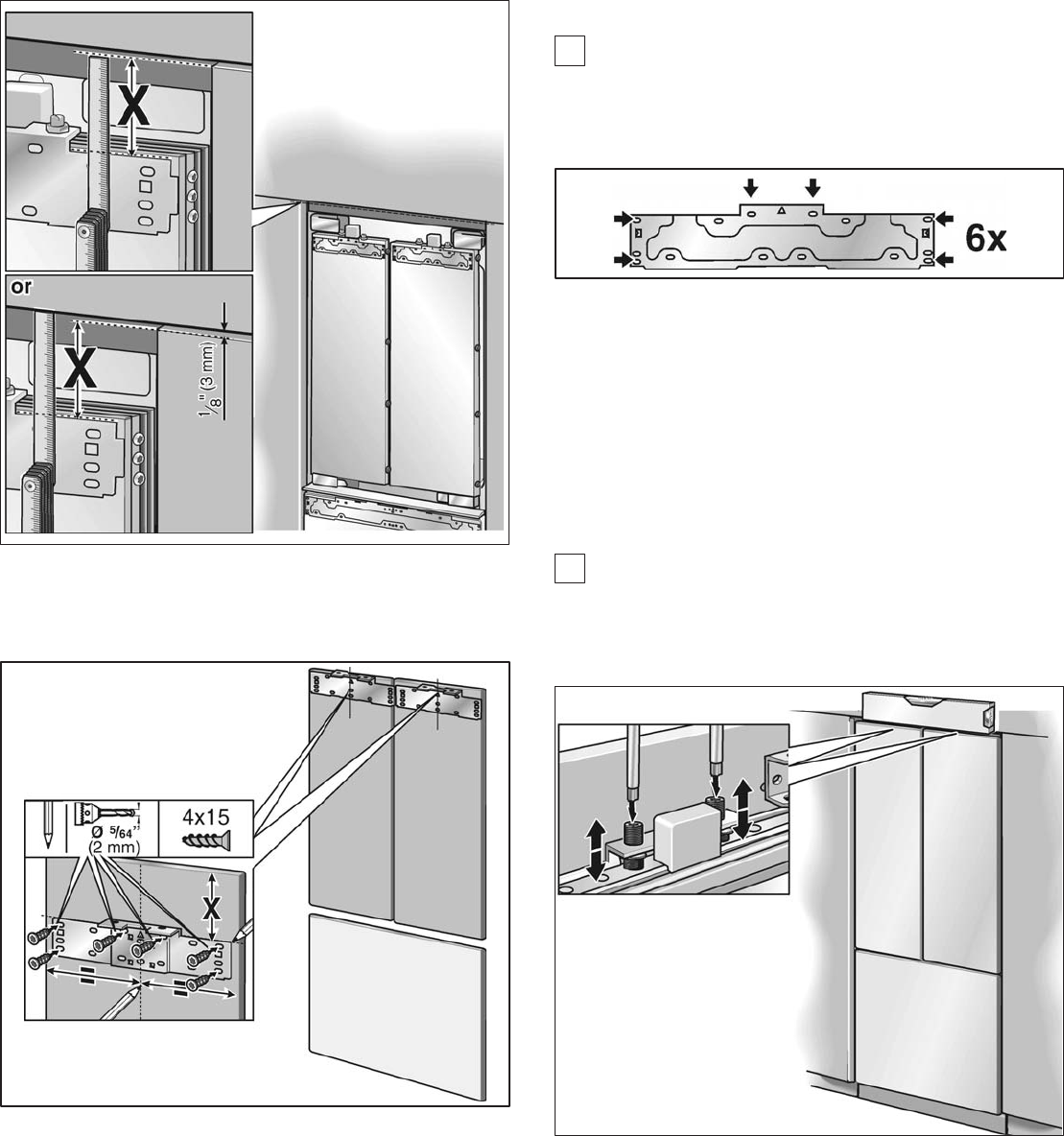 X

or

X

$\frac{1}{8}$" (3 mm)

6x

Ø $\frac{5}{64}$" (2 mm)

4x15

X