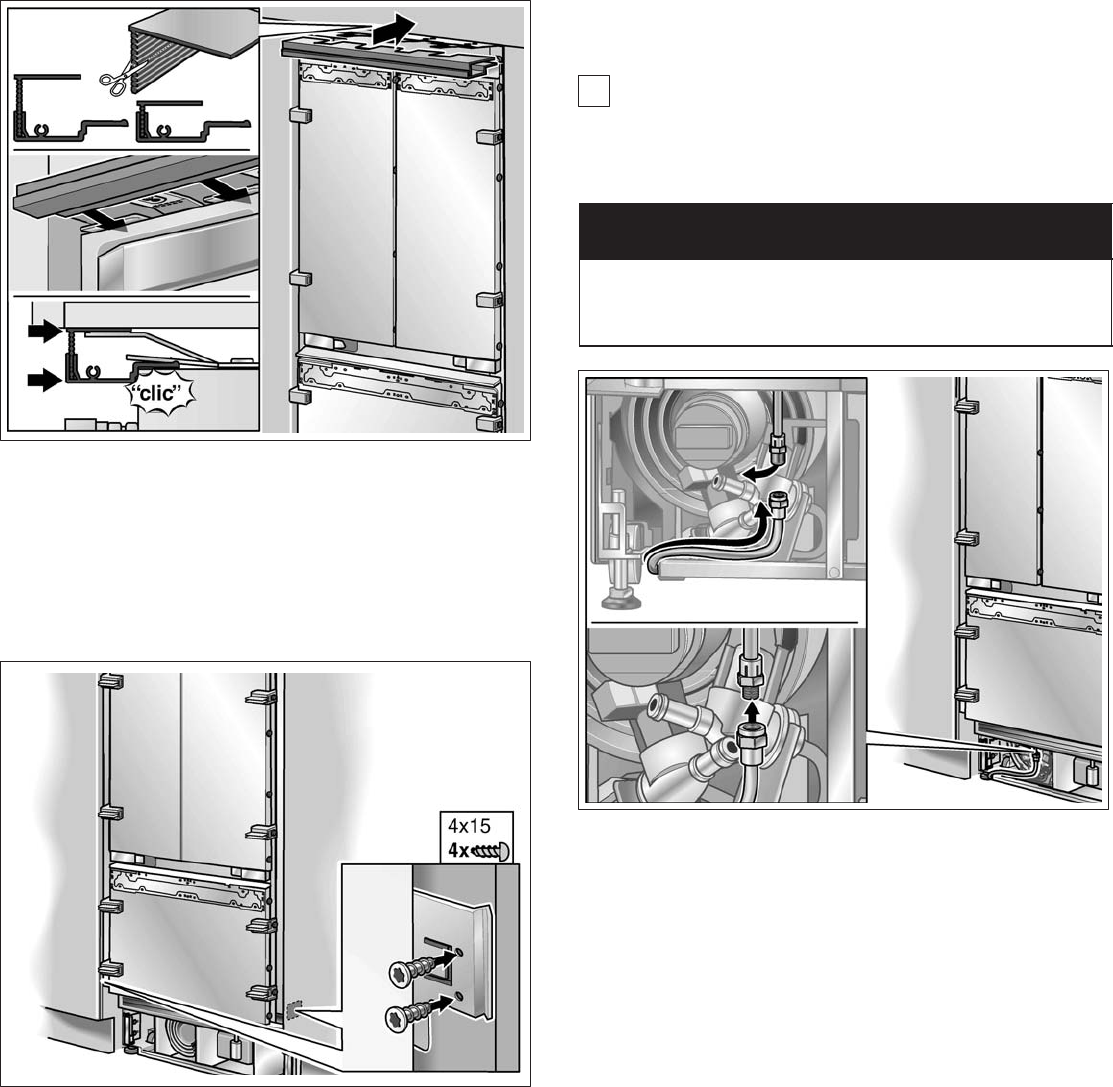 "clic"

4x15
4x