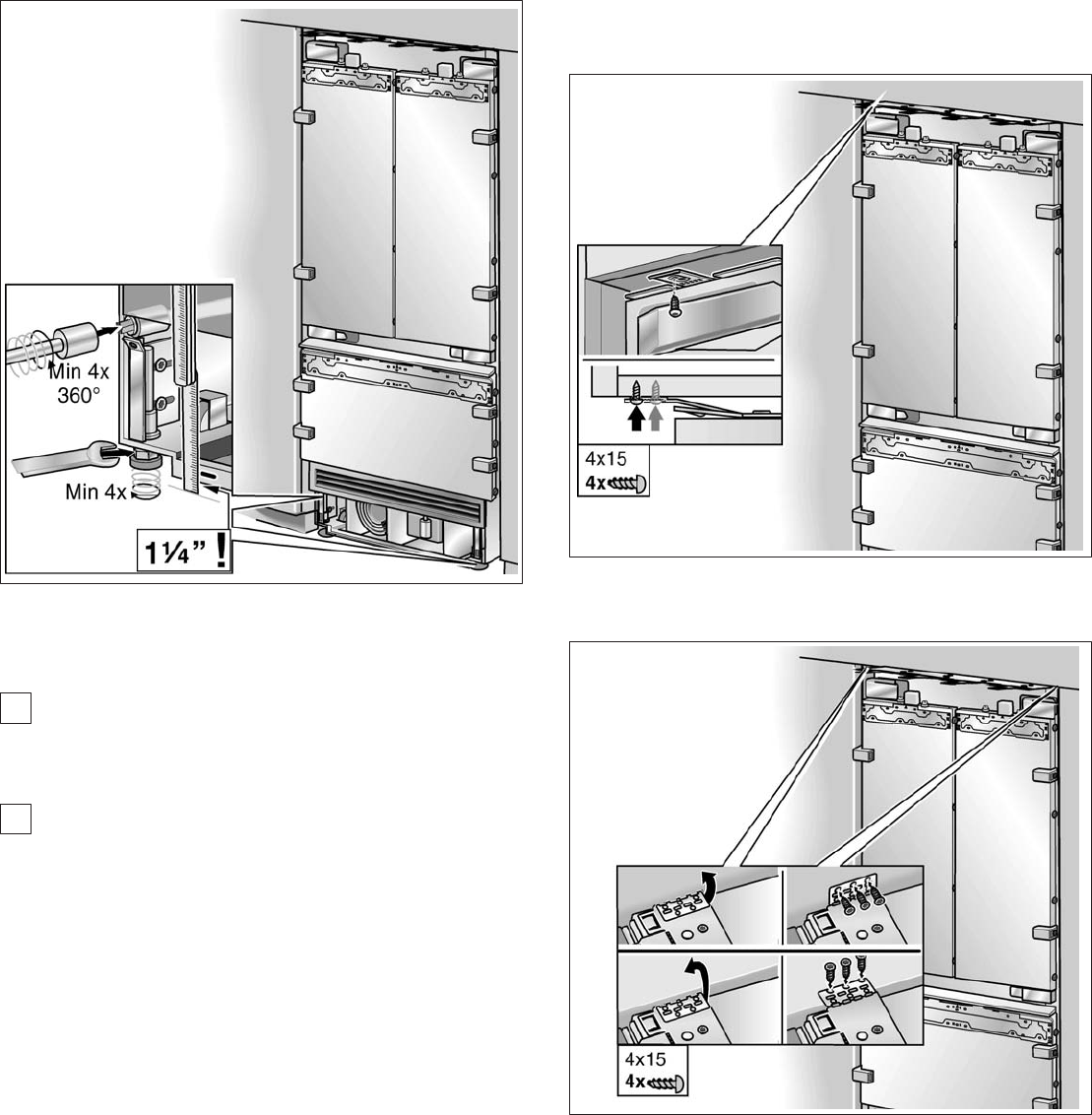 Min 4x
360°

Min 4x

1¼" !

4x15
4x

4x15
4x