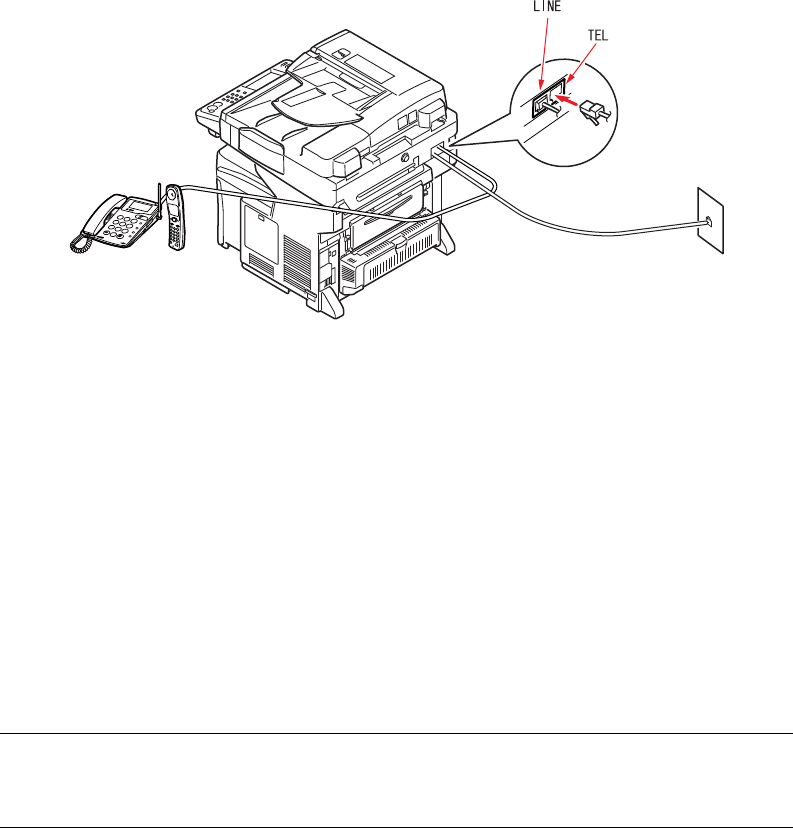 LINE
TEL