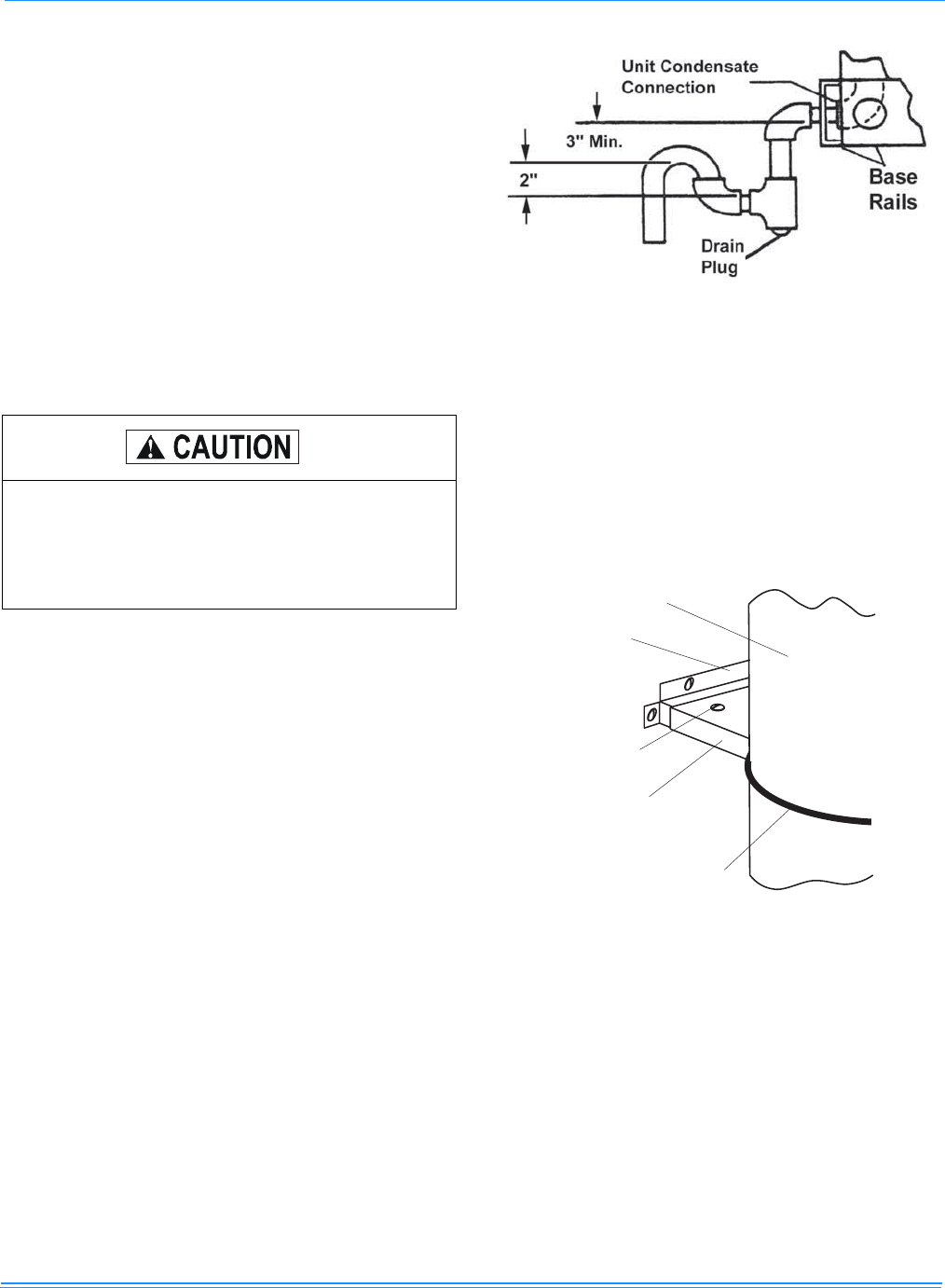 Unit Condensate Connection

3" Min.

2"

Base Rails

Drain Plug

CAUTION