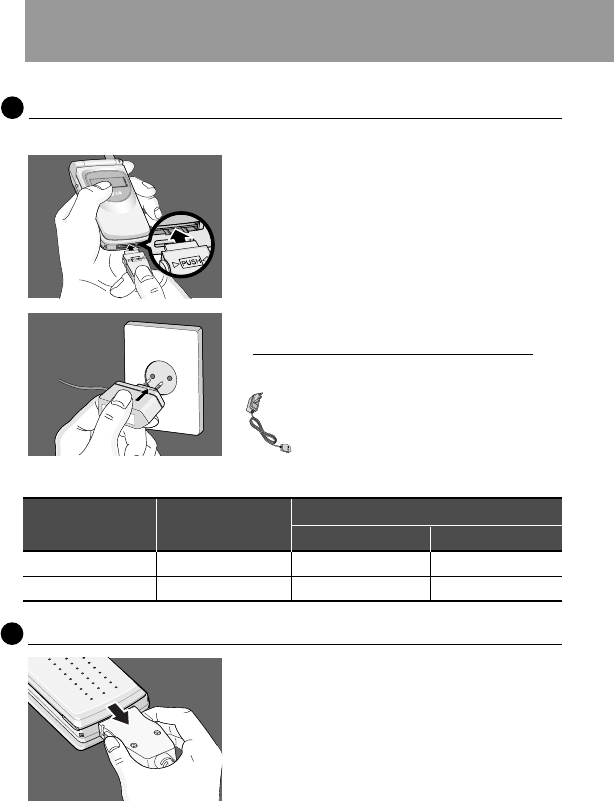 PUSH