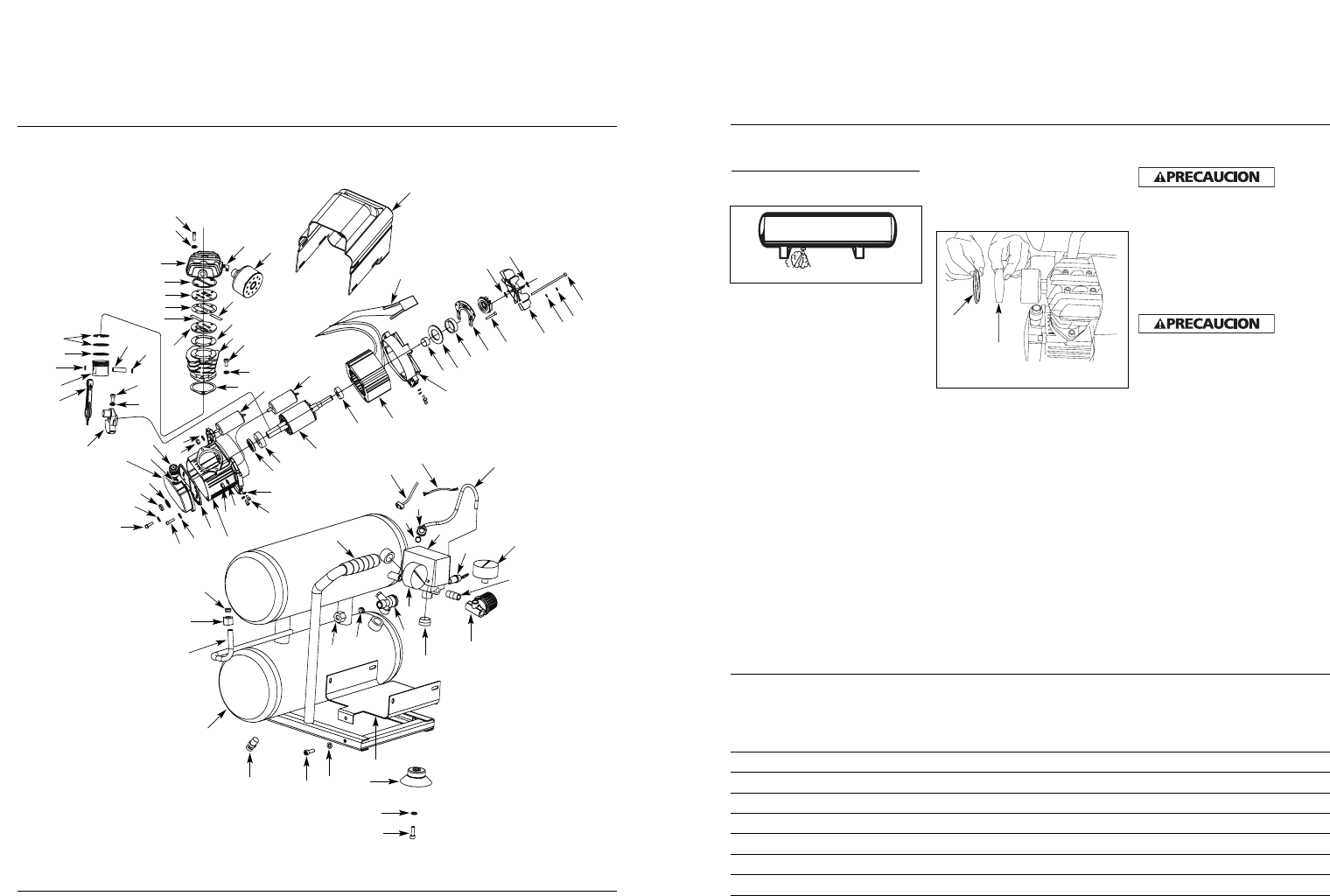 PRECAUCION

PRECAUCION