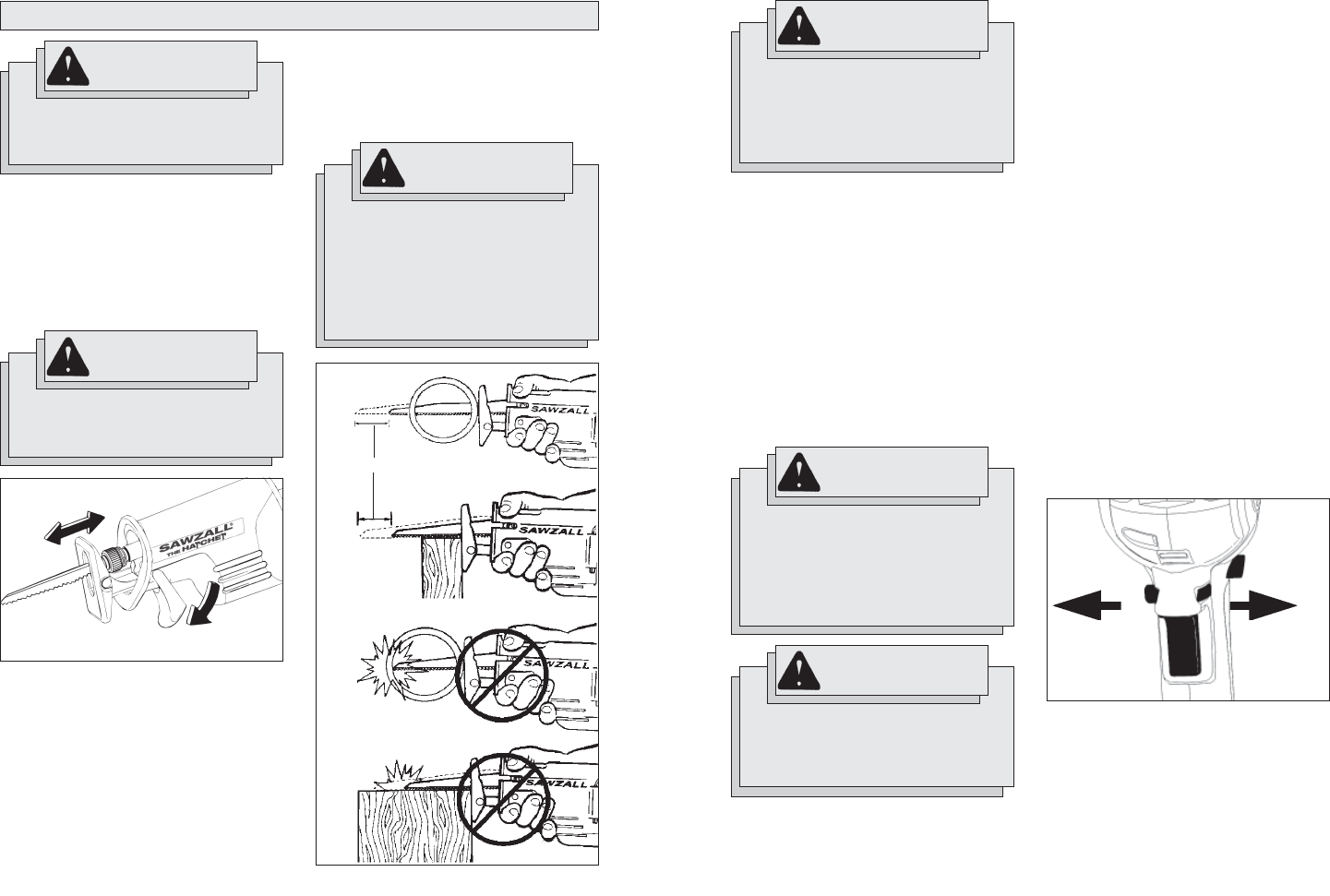 SAWZALL
THE HATCHET

SAWZALL

SAWZALL

SAWZALL

SAWZALL