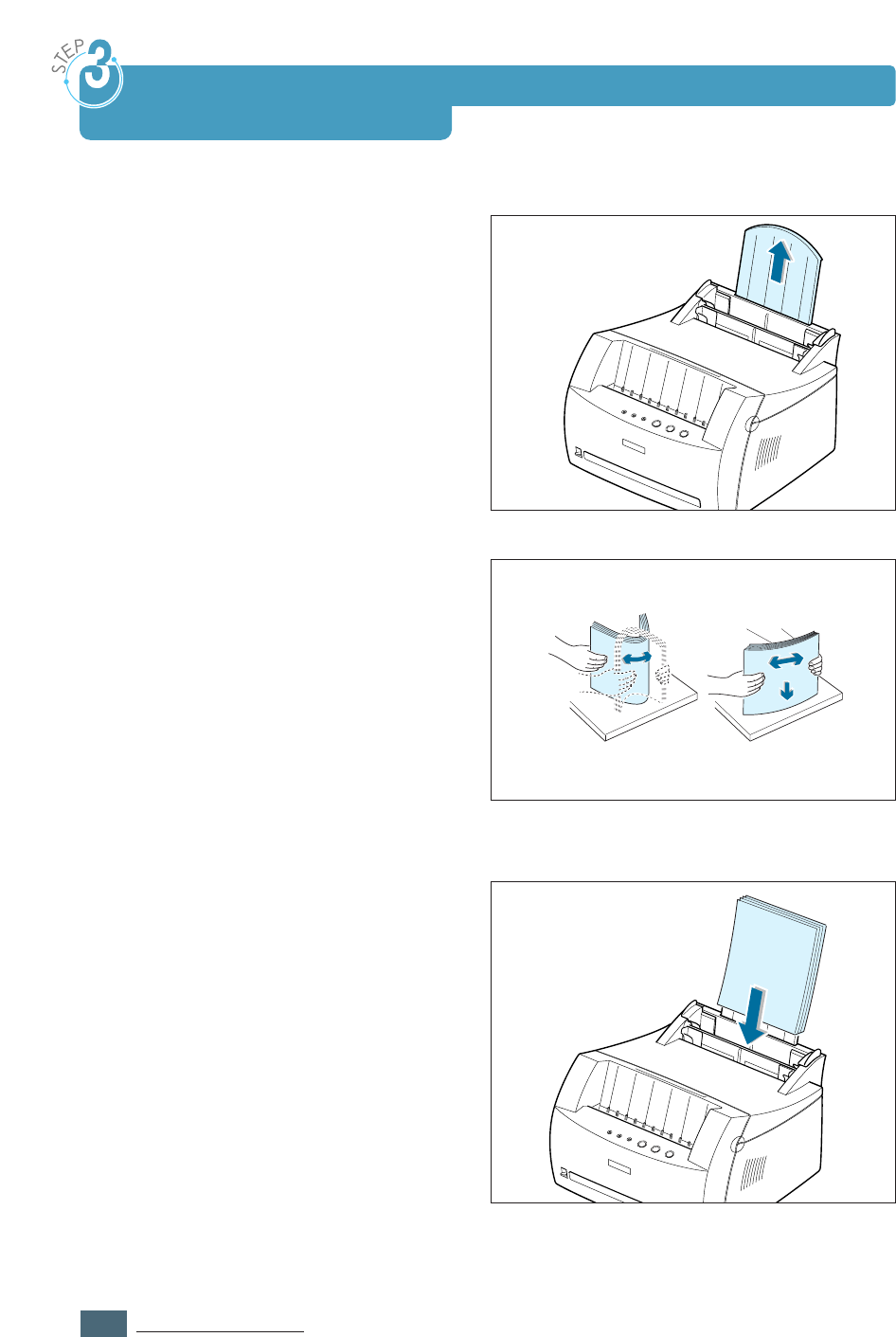 STEP 3