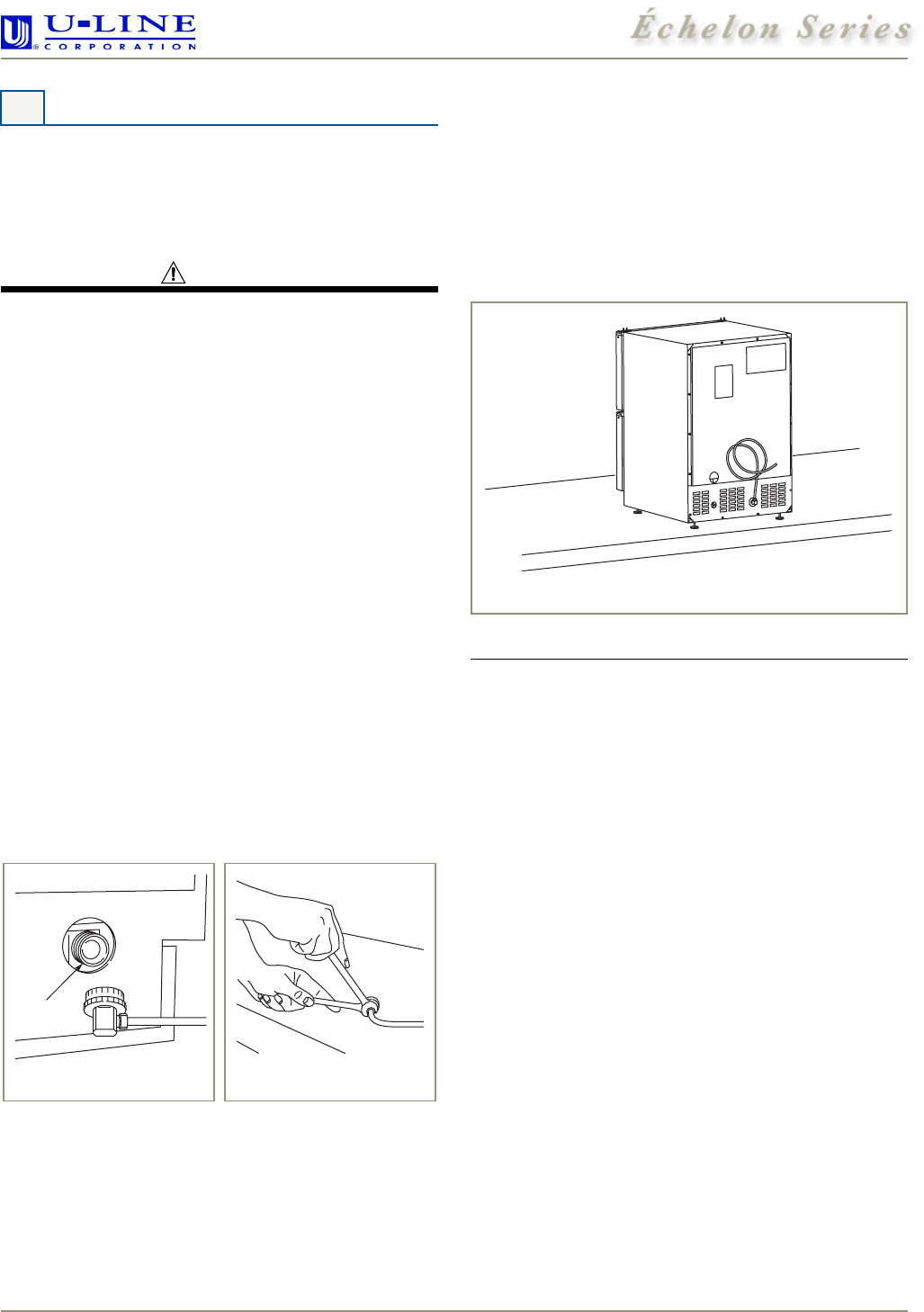 U-LINE
CORPORATION

Échelon Series