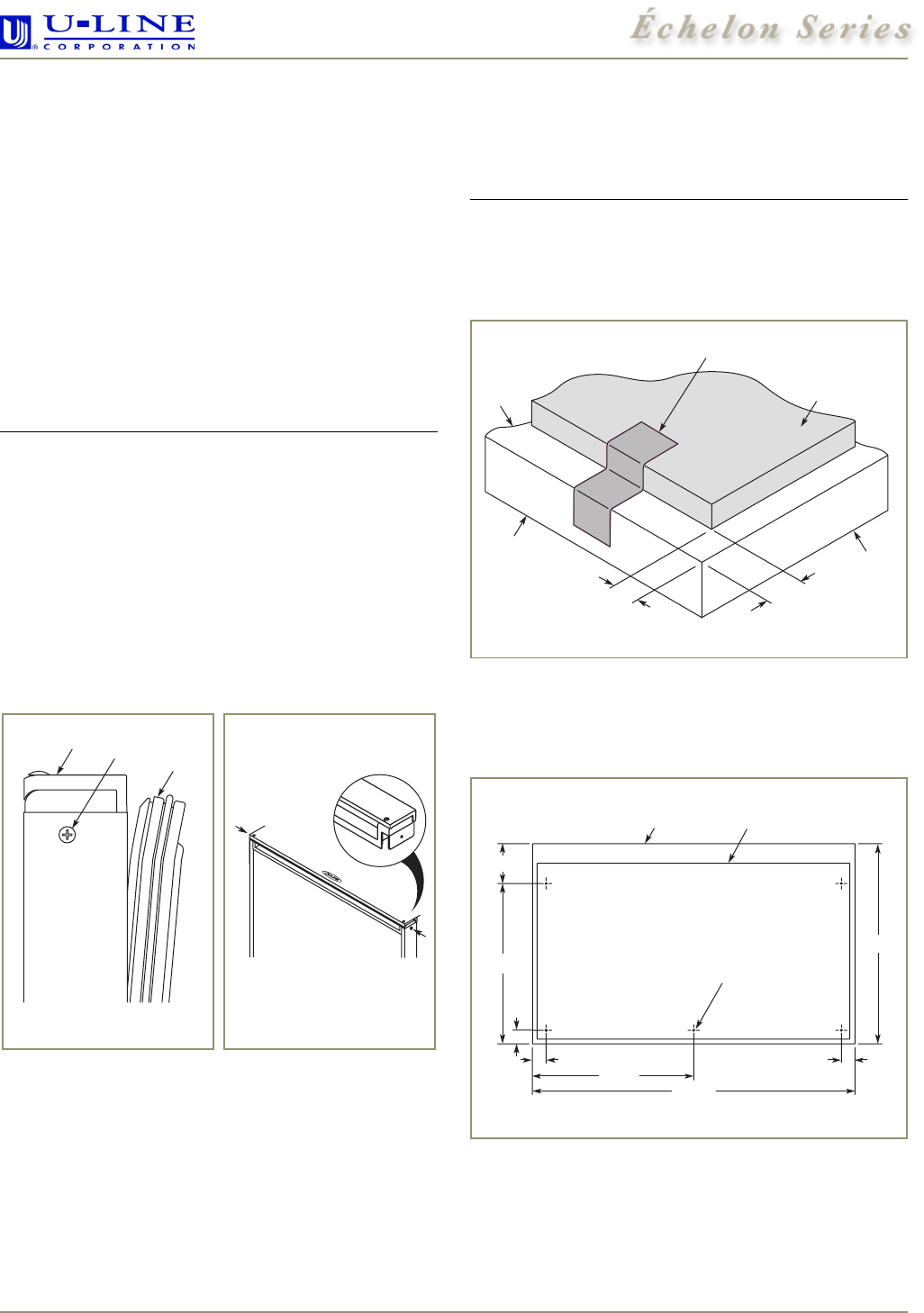 U-LINE CORPORATION

Échelon Series