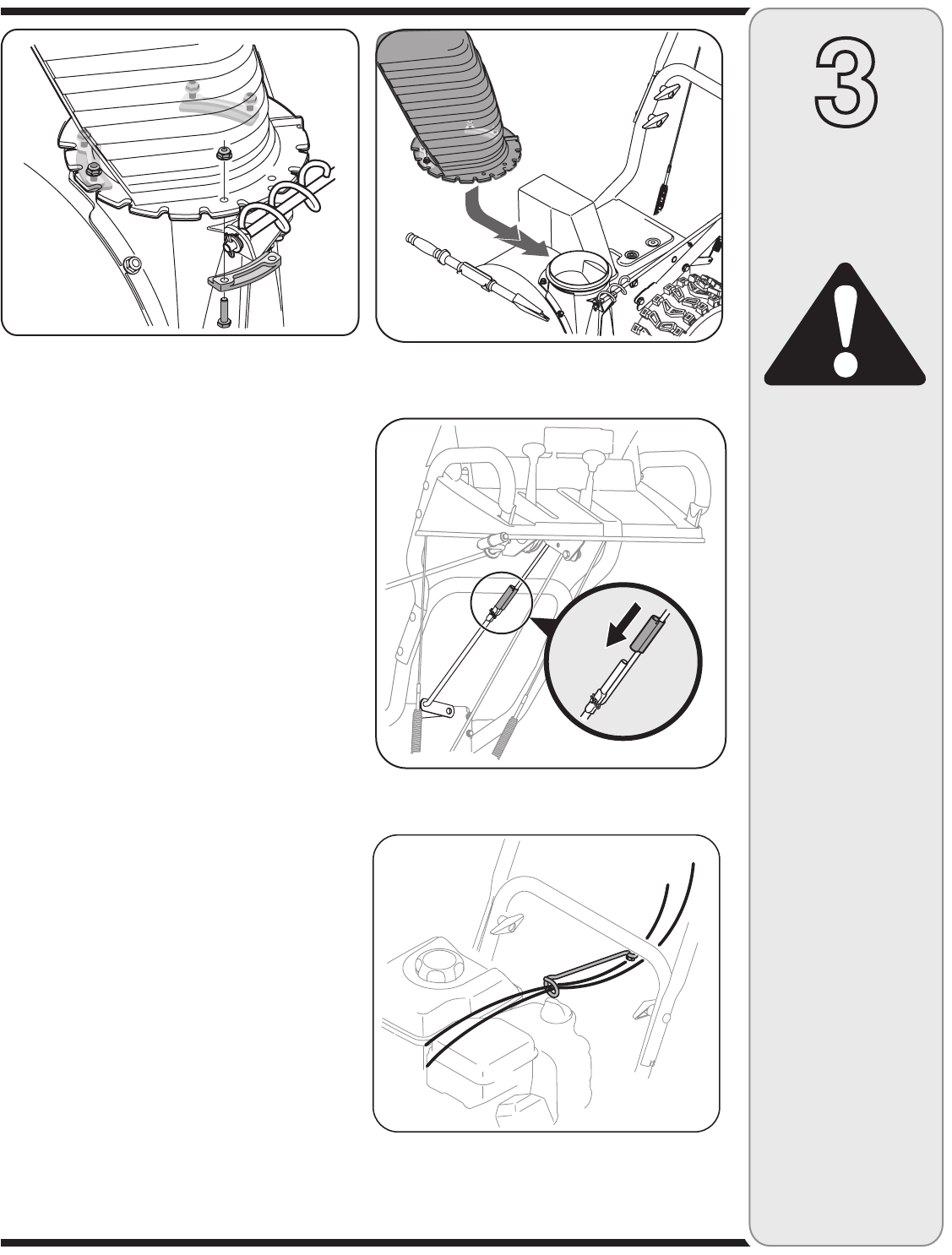 3