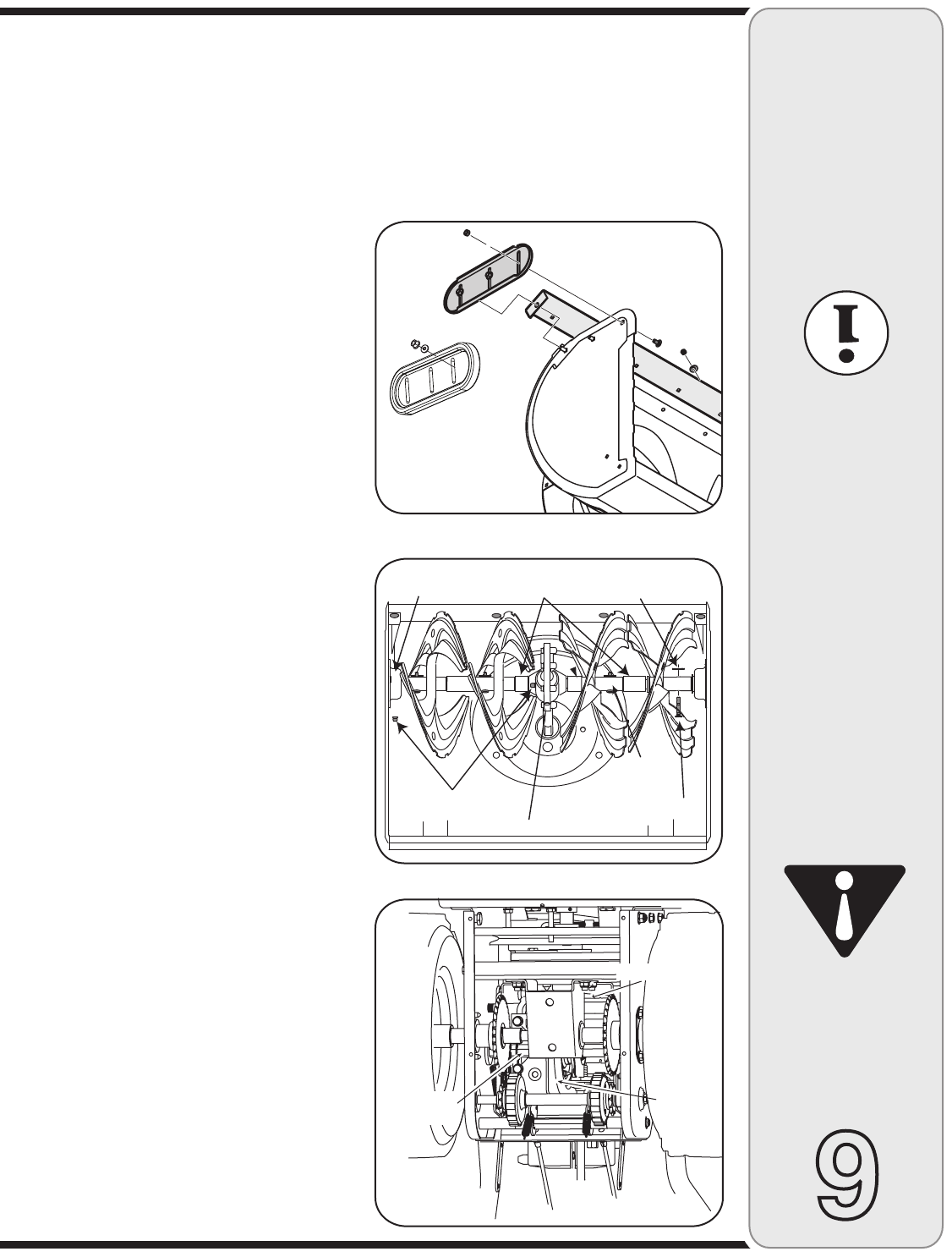 9