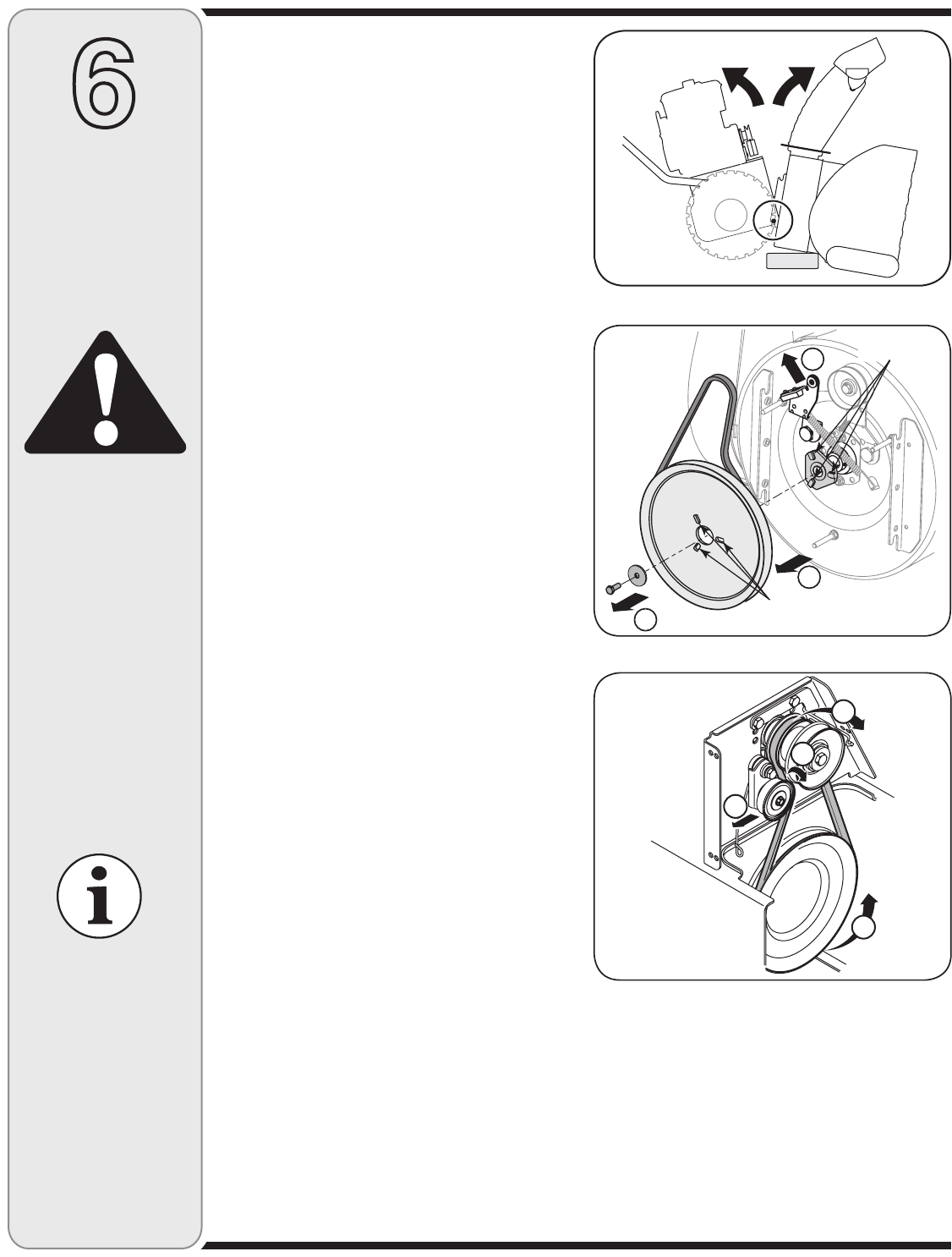 6