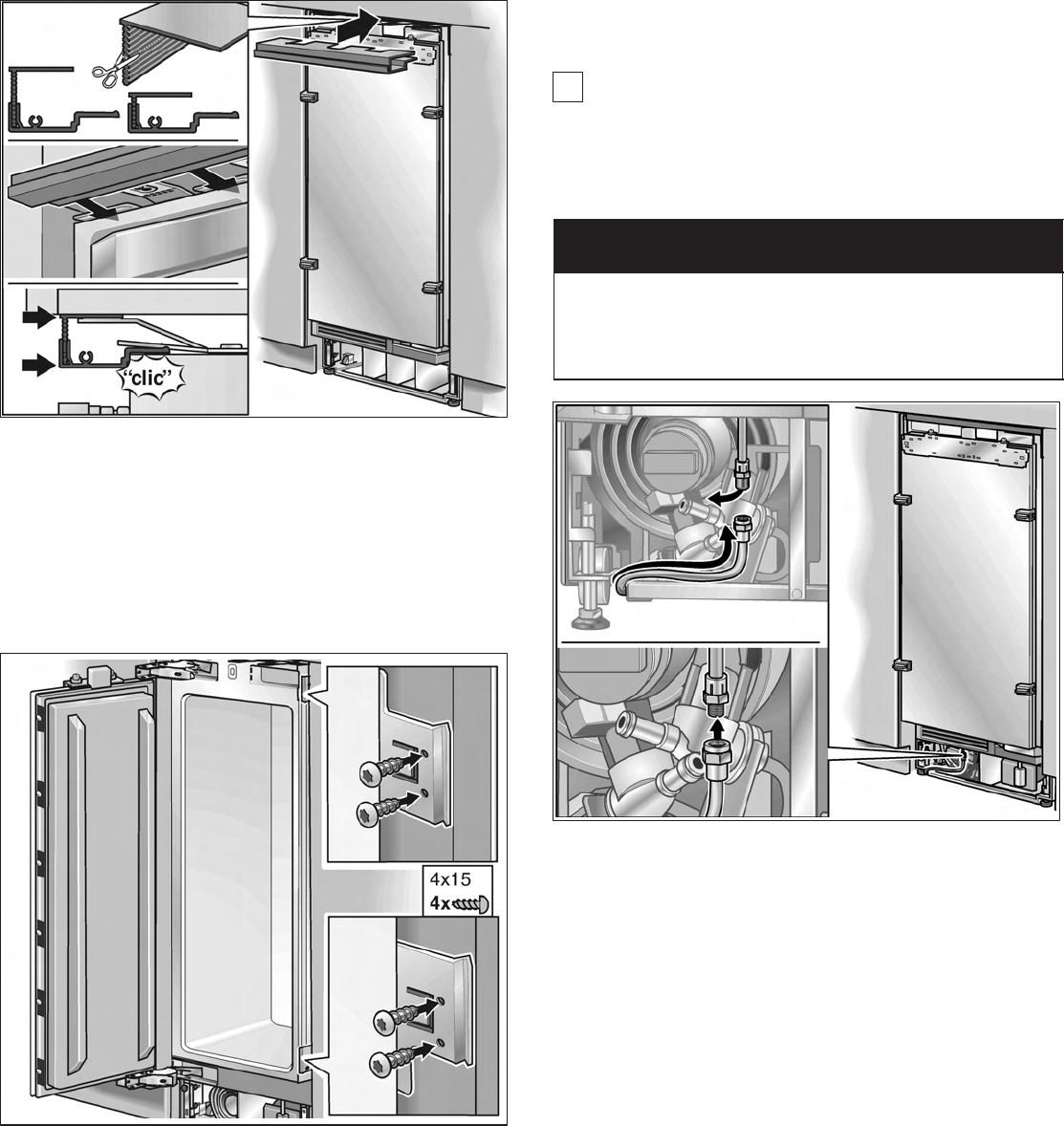 "clic"

4x15
4x