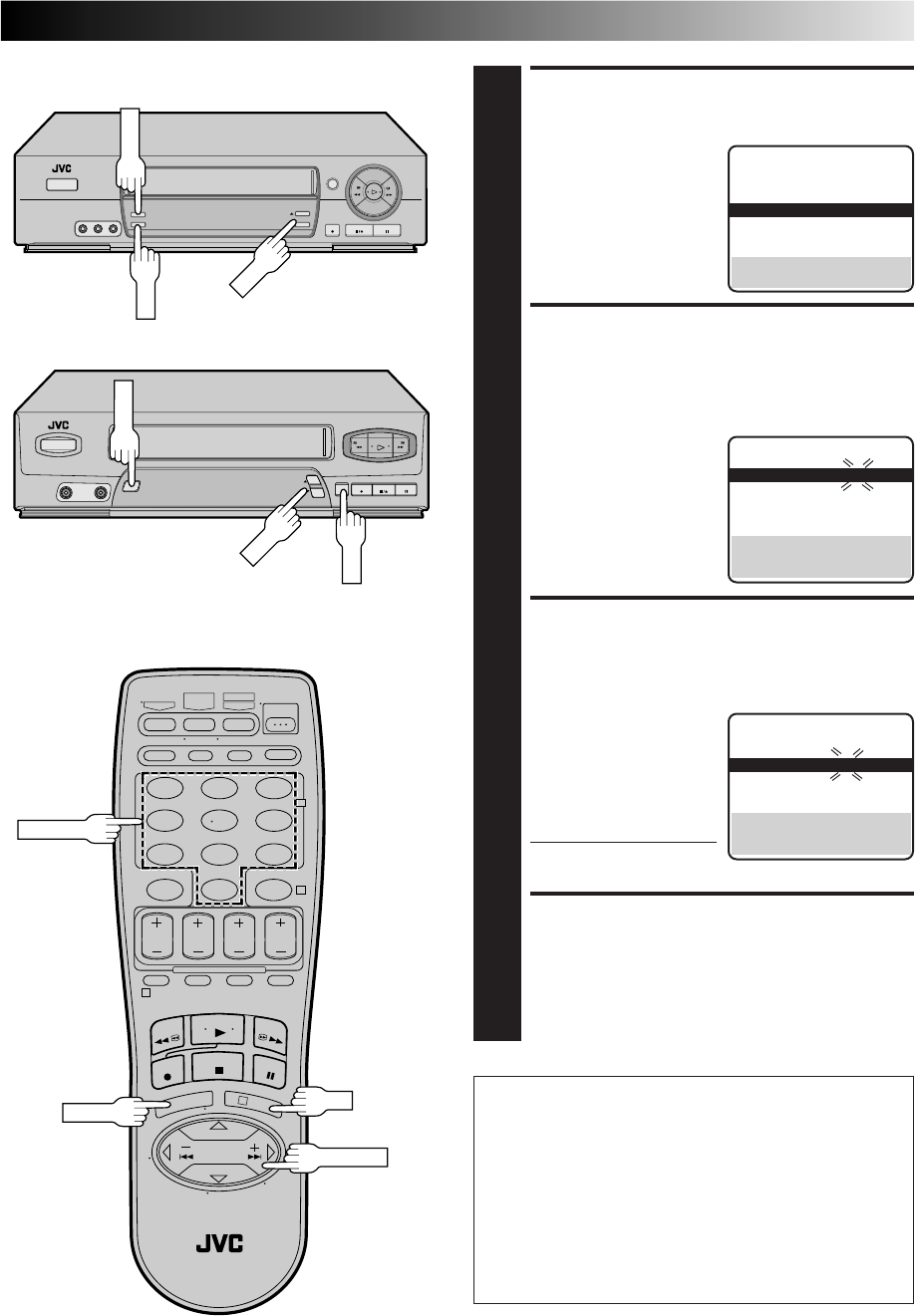 JVC

JVC

JVC