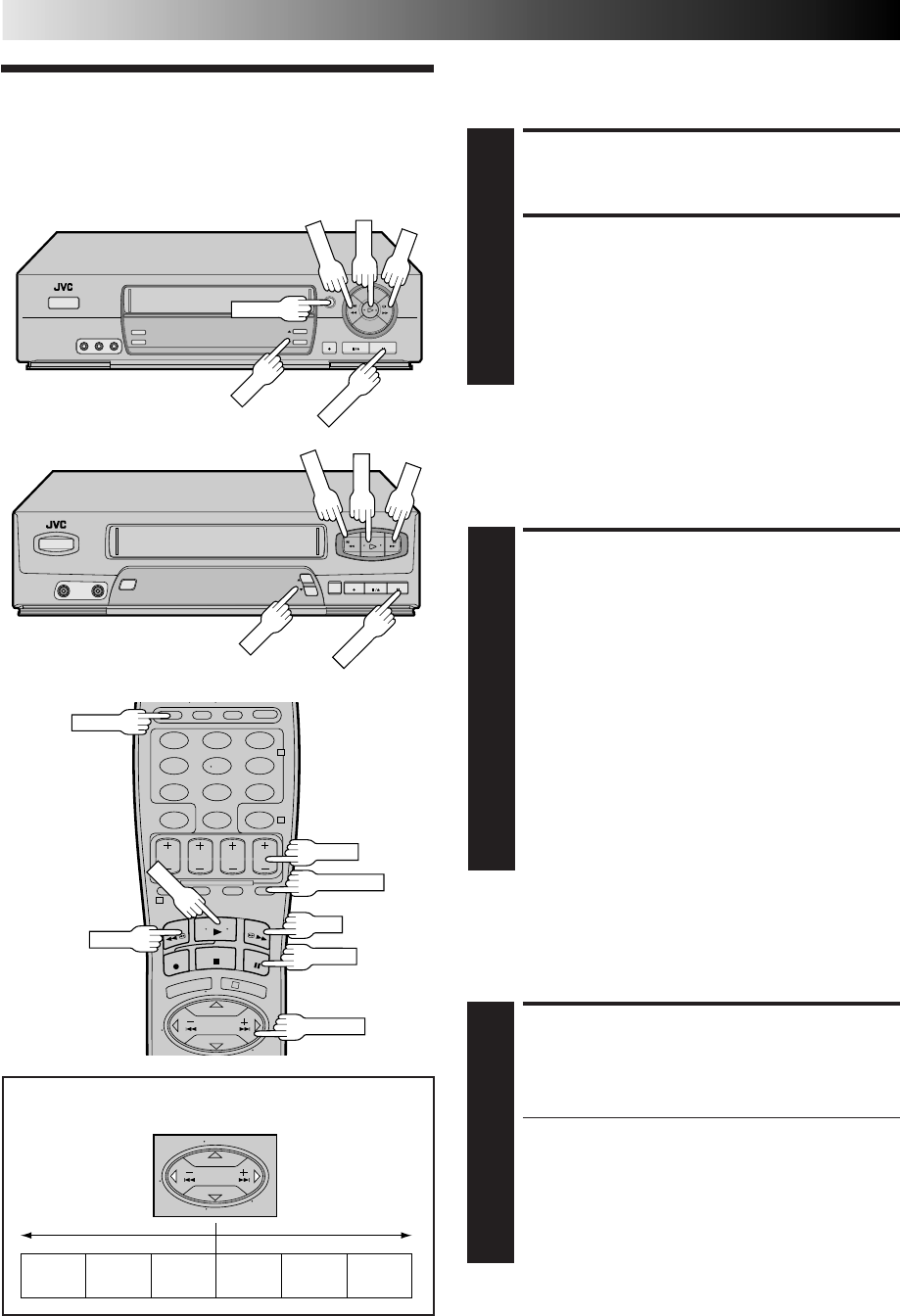 JVC

JVC