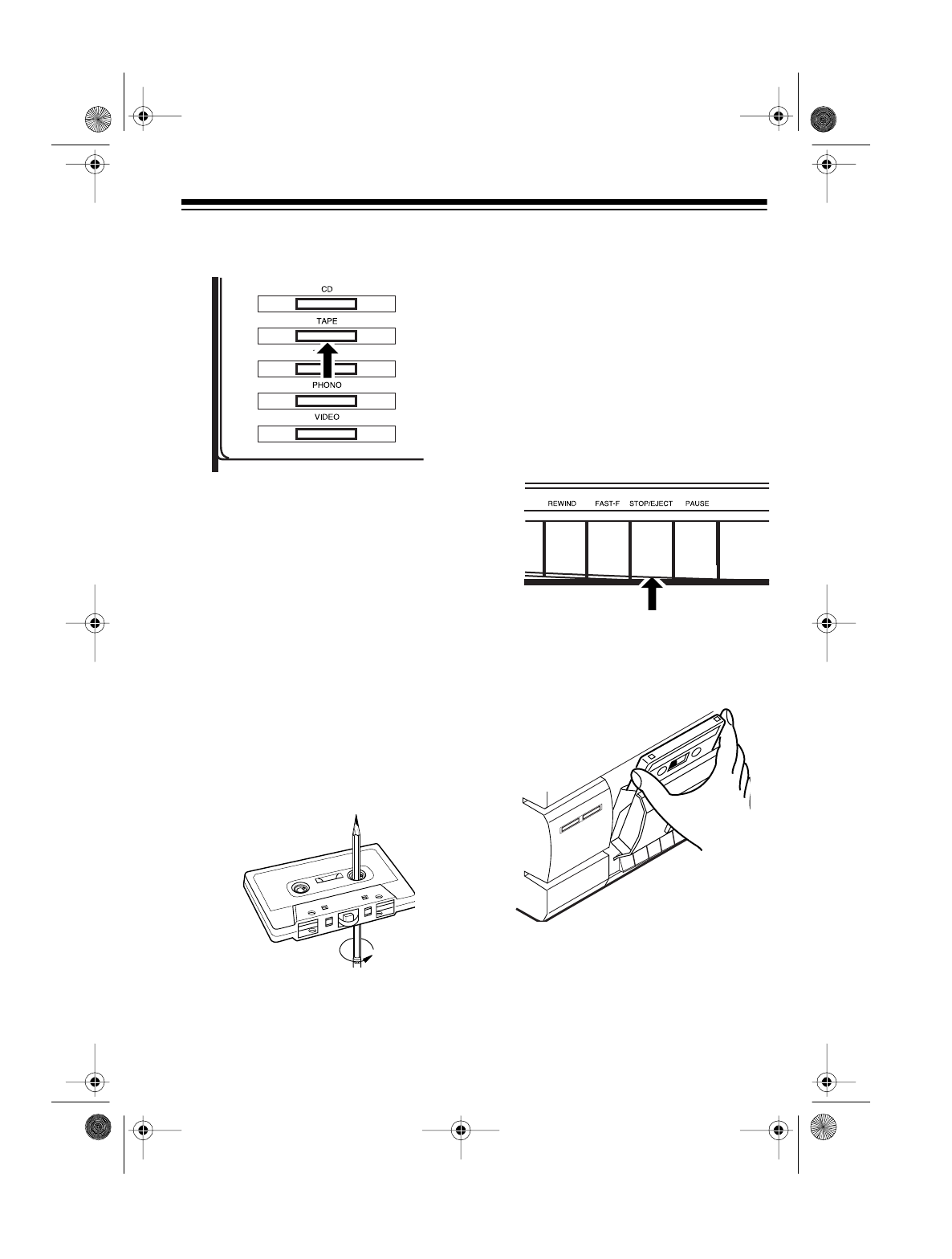 CD

TAPE

PHONO

VIDEO

REWIND FAST-F STOP/EJECT PAUSE