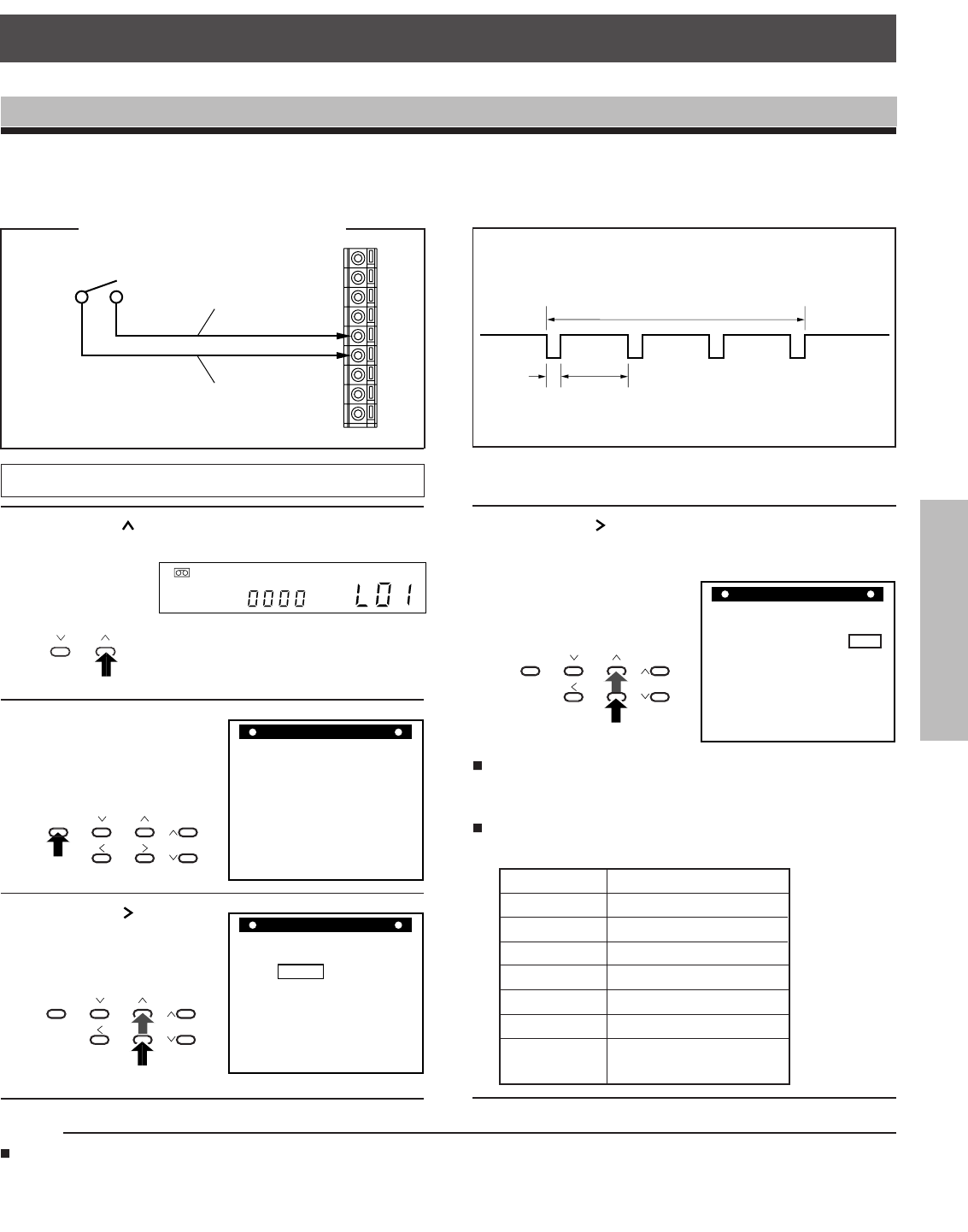 0000 L01