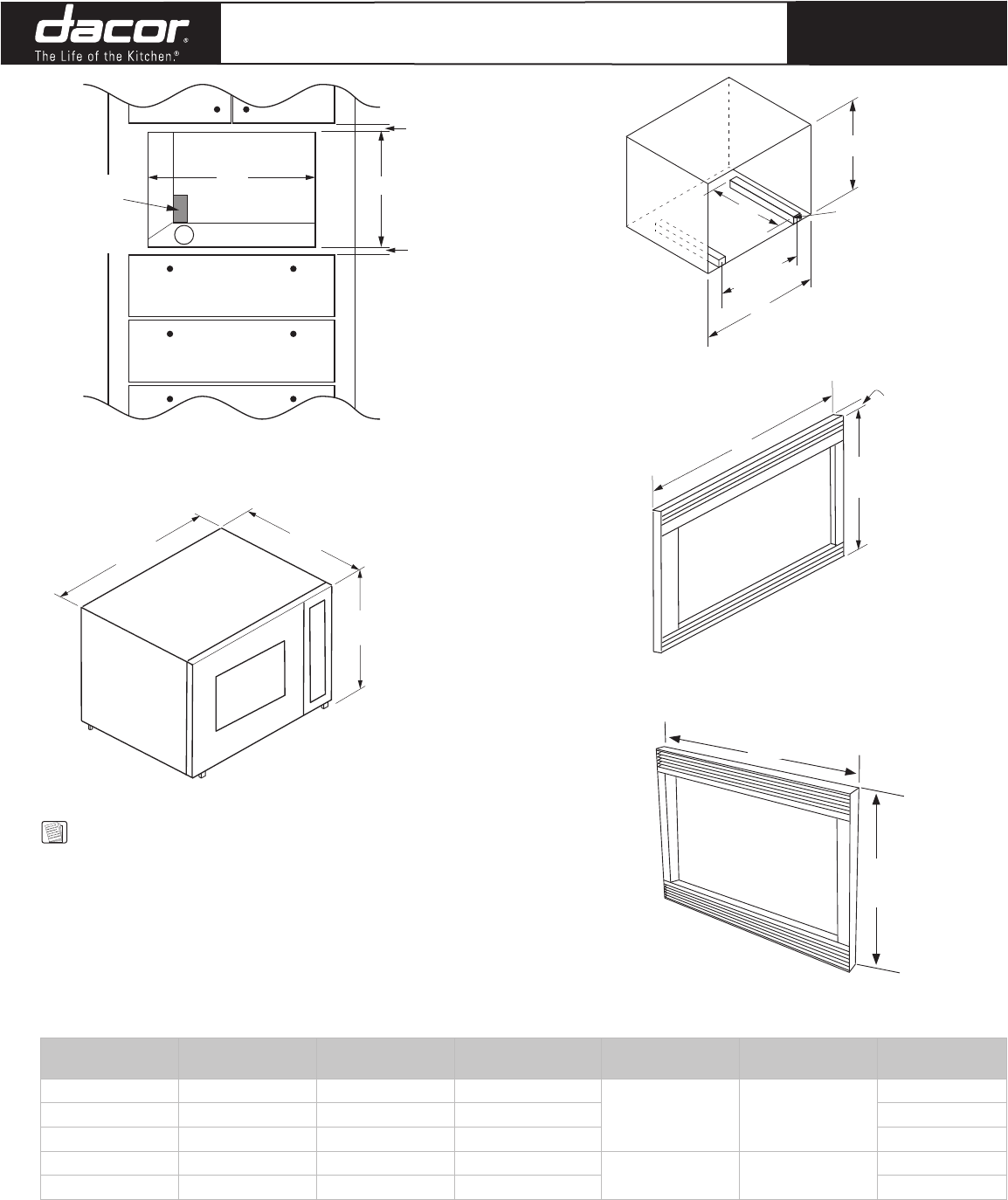 dacor®
The Life of the Kitchen.®