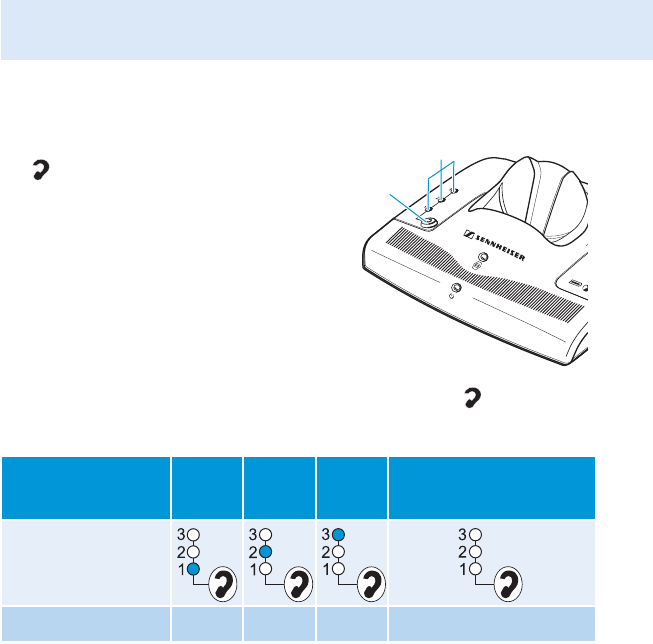 SENNHEISER

| | | | | |
|---|---|---|---|---|
| | 3 2 1 | 3 2 1 | 3 2 1 | 3 2 1 |
| | | | | |